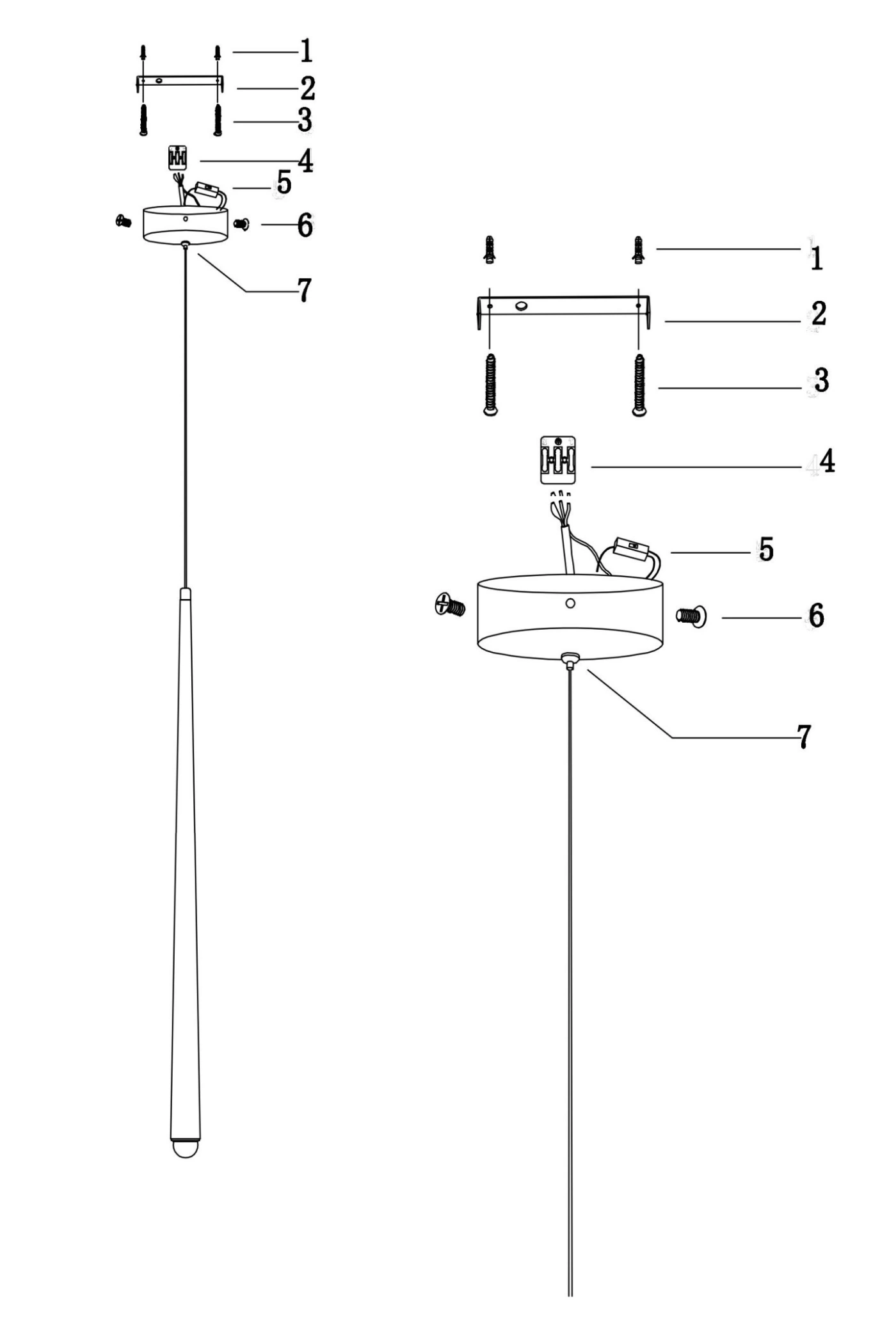 1
2
3
4
5
6
7

1
2
3
4
5
6
7