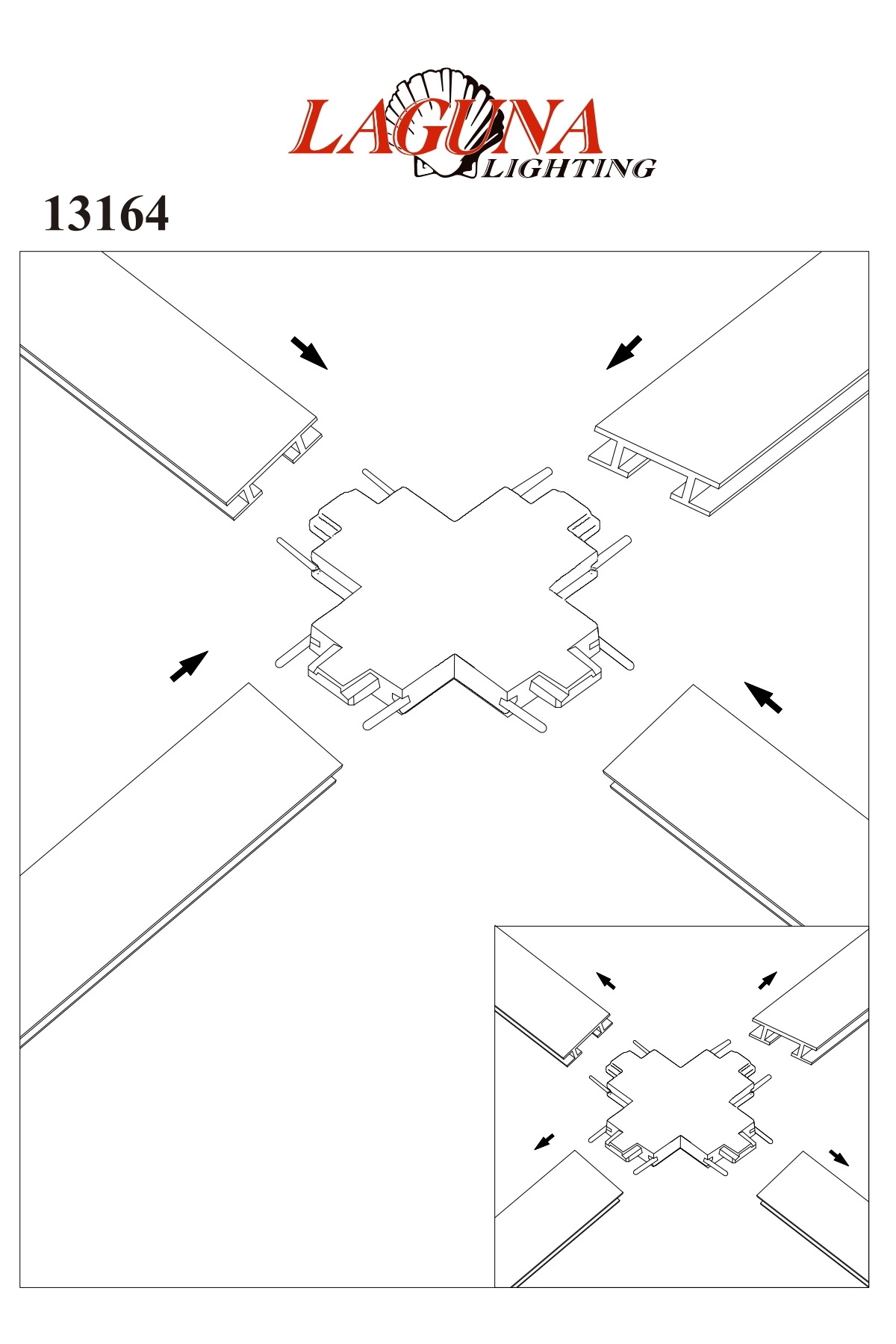 LAGUNA
LIGHTING

13164