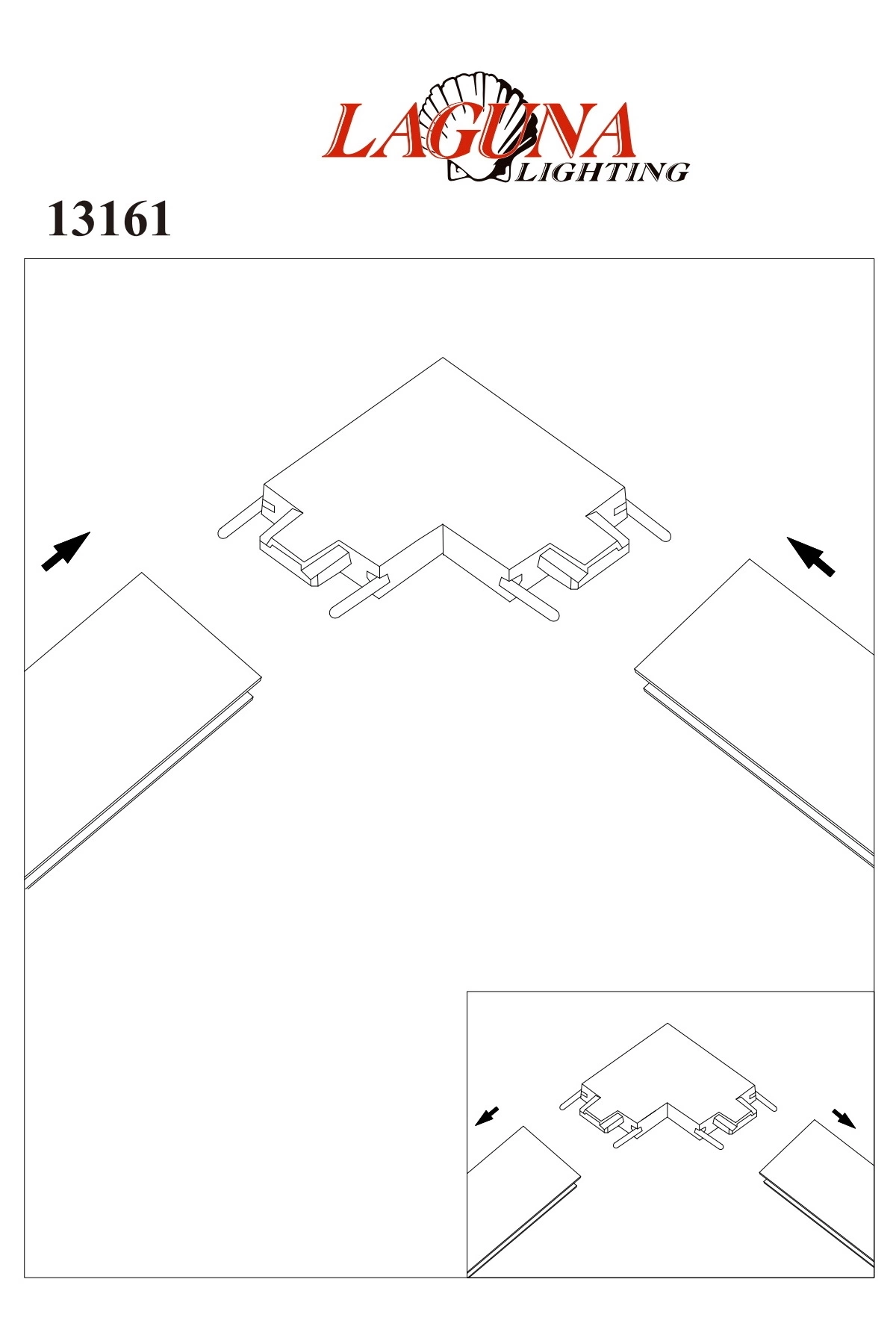 LAGUNA
LIGHTING

13161