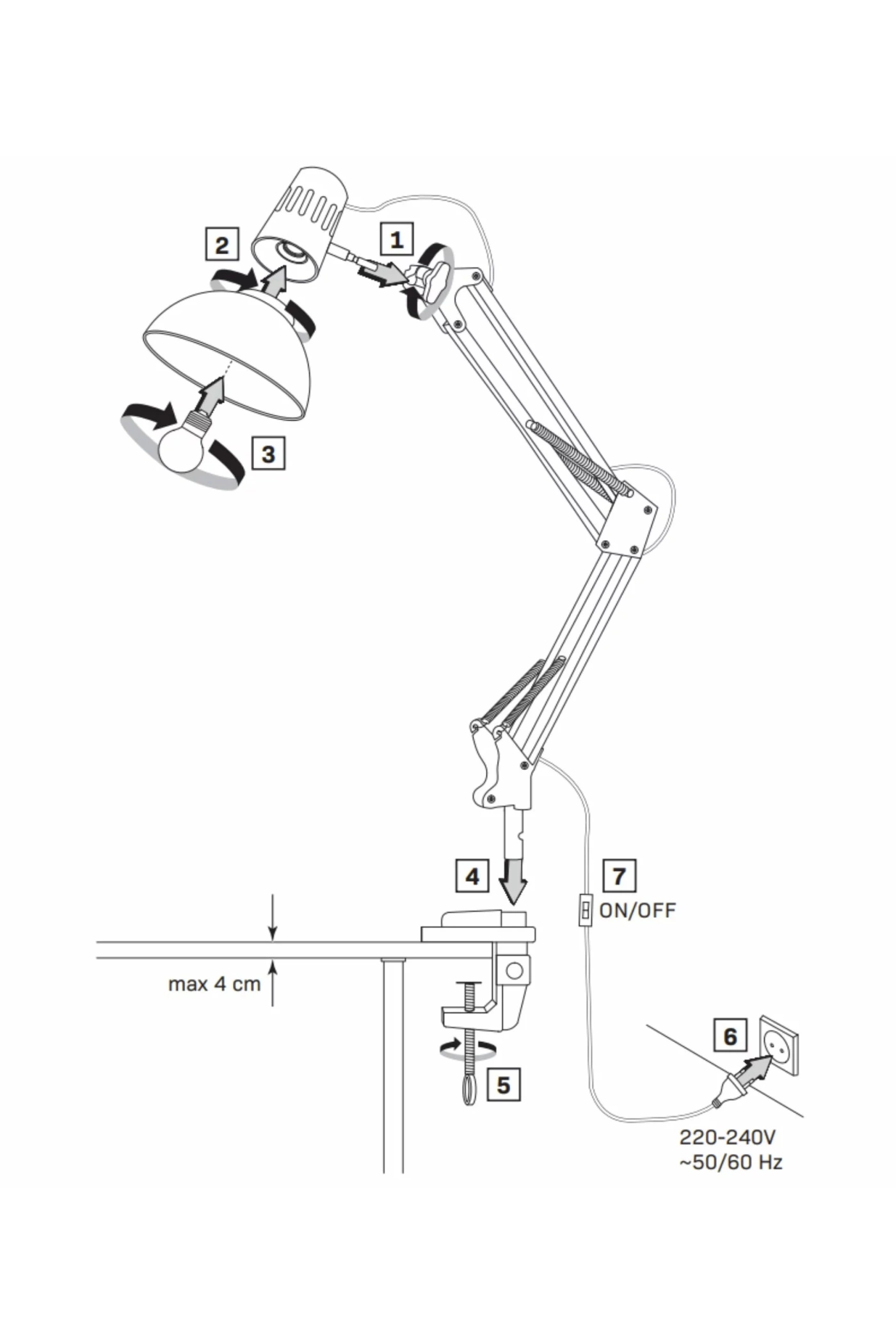 2

1

3

4

7
ON/OFF

max 4 cm

5

6

220-240V
~50/60 Hz