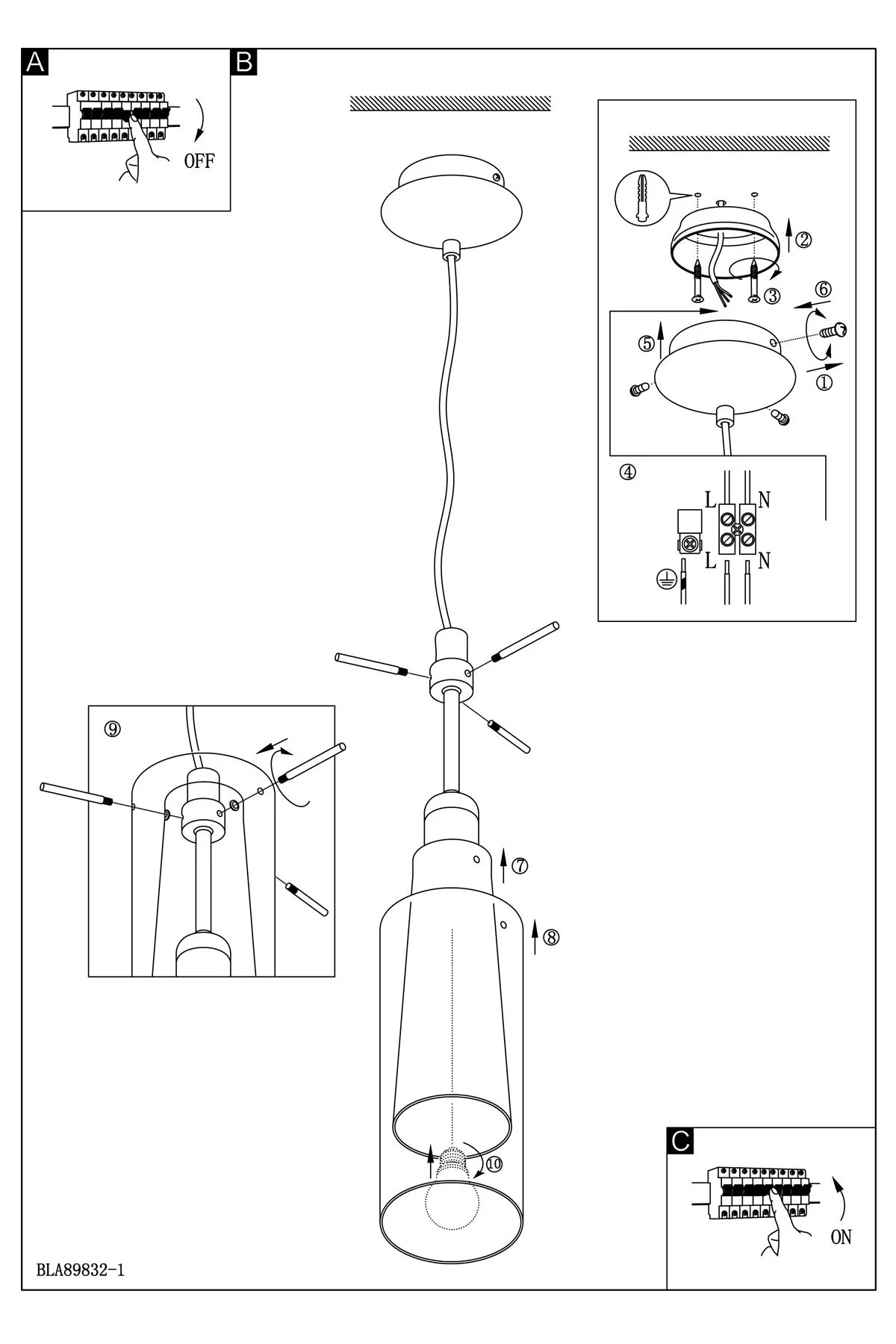 A

OFF

B

②

③

⑥

⑤

①

④

L N

L N

⑨

⑦

⑧

⑩

C

ON

BLA89832-1