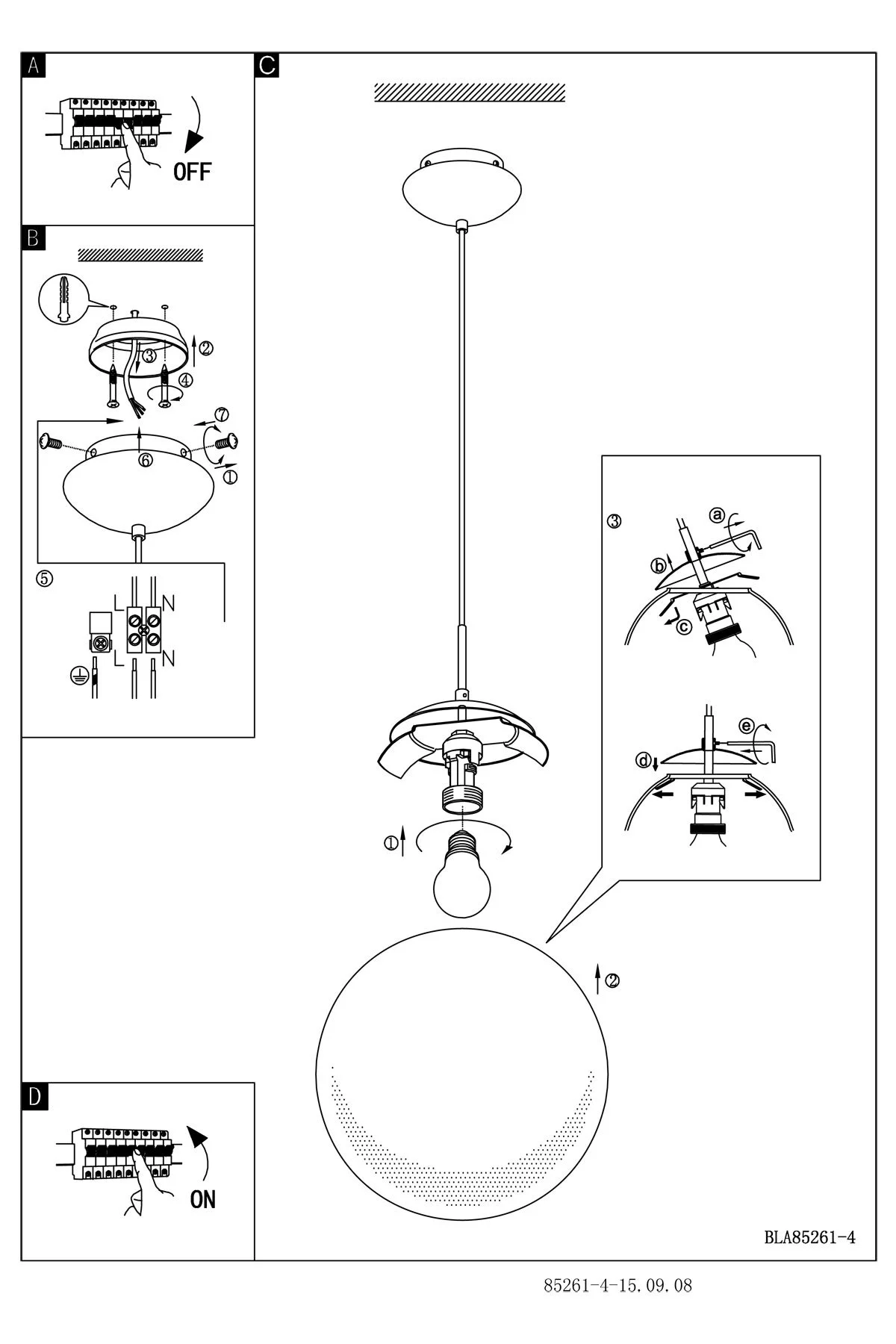 A

OFF

B

③
②
④
⑦
⑥
①
⑤
L N
L N

C

③
a
b
c
e
d

①
②

D

ON

BLA85261-4

85261-4-15.09.08