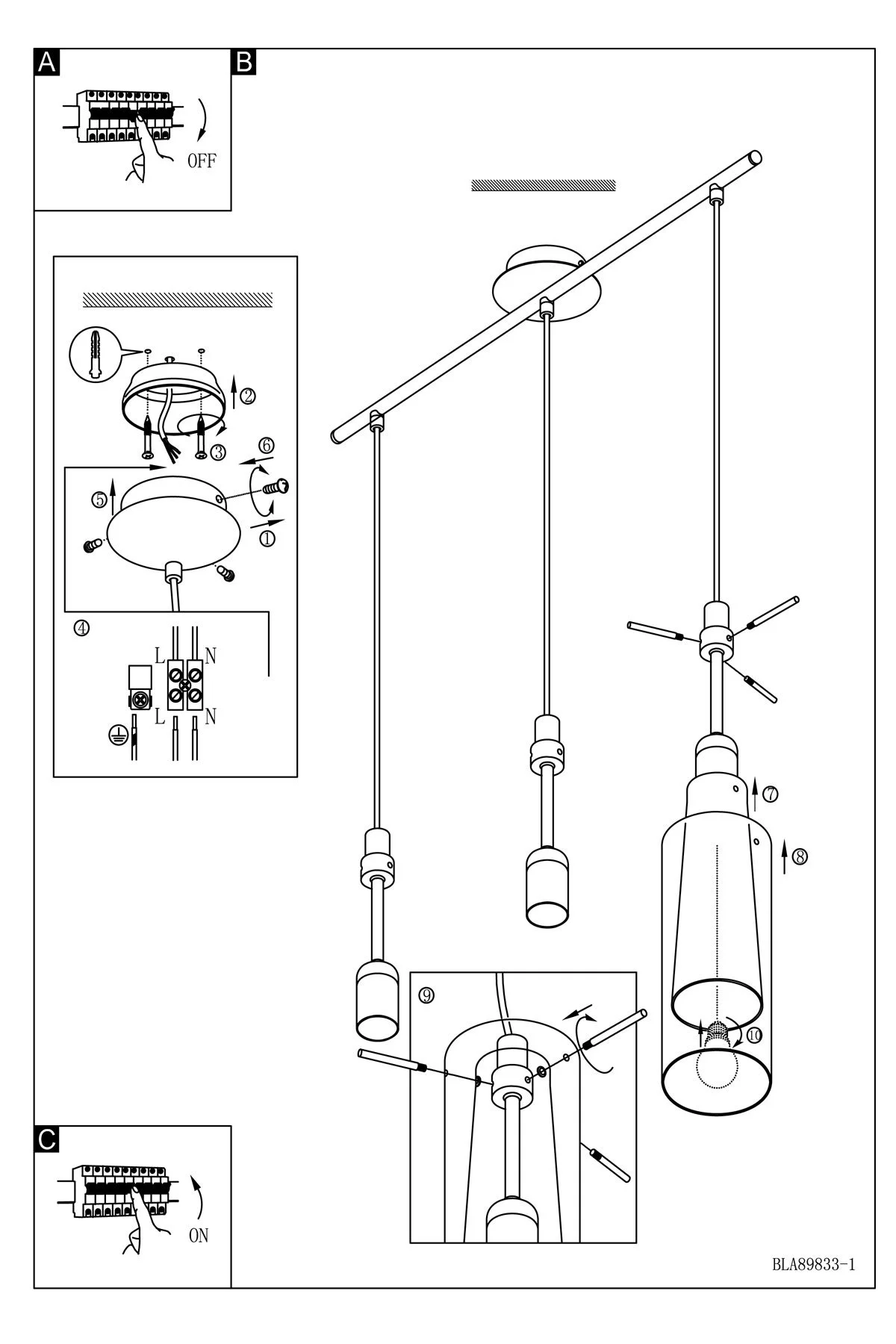 A

OFF

B

②

③

⑥

⑤

①

④

L N

L N

⑦

⑧

⑨

⑩

C

ON

BLA89833-1