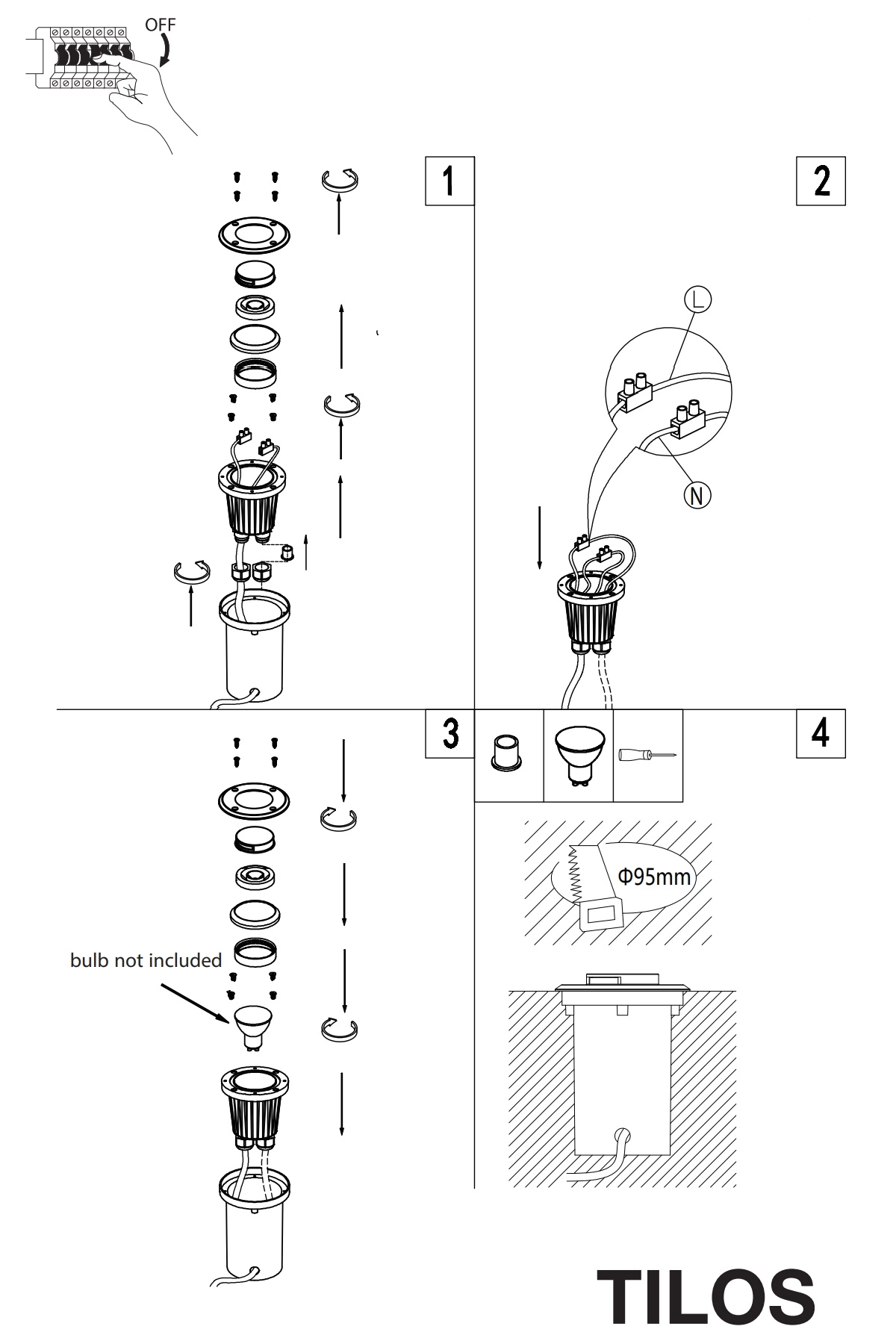 OFF

1

2

L

N

3

4

bulb not included

Φ95mm

TILOS