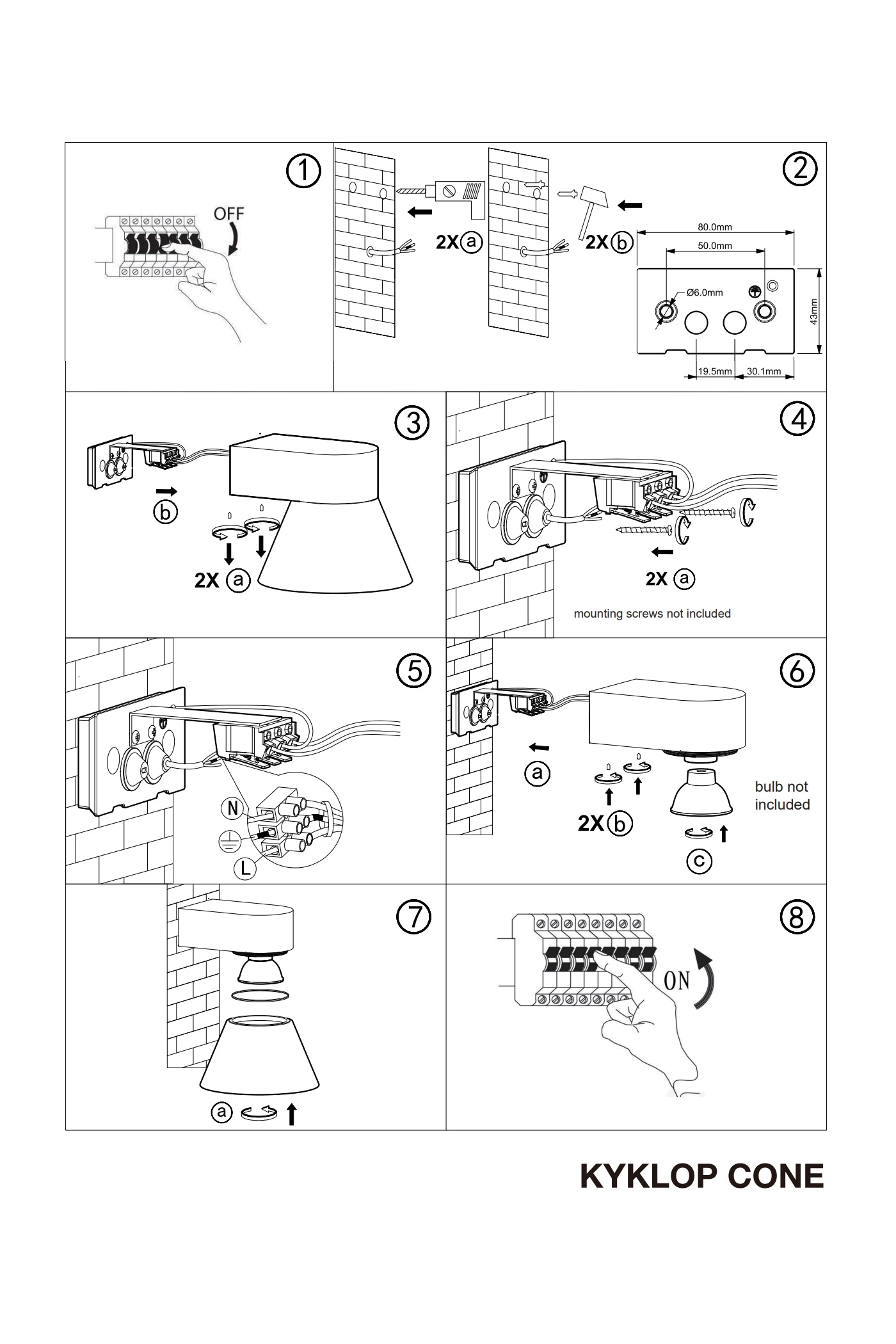 ①

OFF

②

2X ⓐ

2X ⓑ

80.0mm

50.0mm

Ø6.0mm

43mm

19.5mm

30.1mm

③

ⓑ

2X ⓐ

④

2X ⓐ

mounting screws not included

⑤

N

L

⑥

ⓐ

2X ⓑ

bulb not included

ⓒ

⑦

ⓐ

⑧

ON

KYKLOP CONE