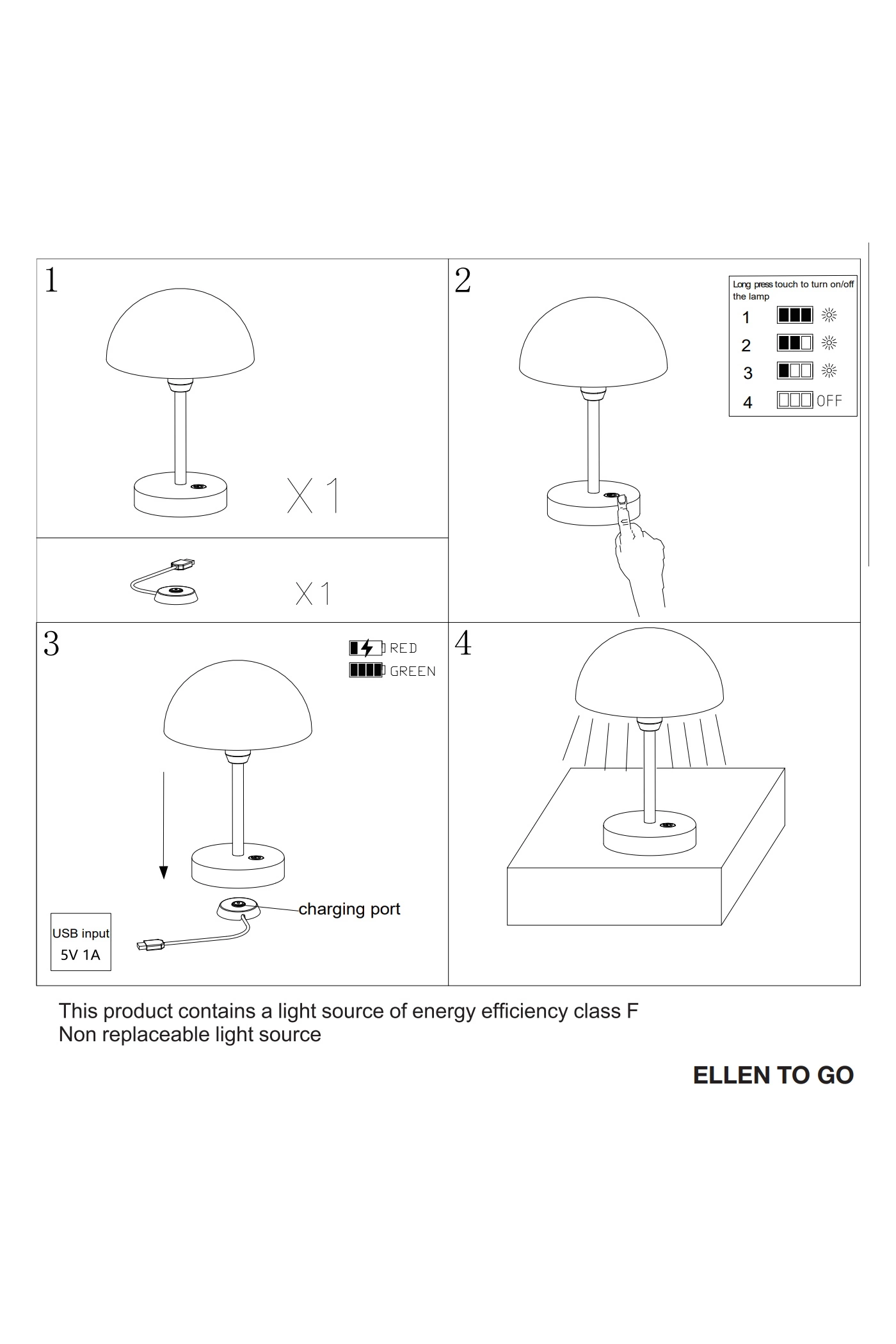 1

X1

X1

2

Long press touch to turn on/off the lamp

1

2

3

4 OFF

3

RED

GREEN

charging port

USB input
5V 1A

4

This product contains a light source of energy efficiency class F
Non replaceable light source

ELLEN TO GO