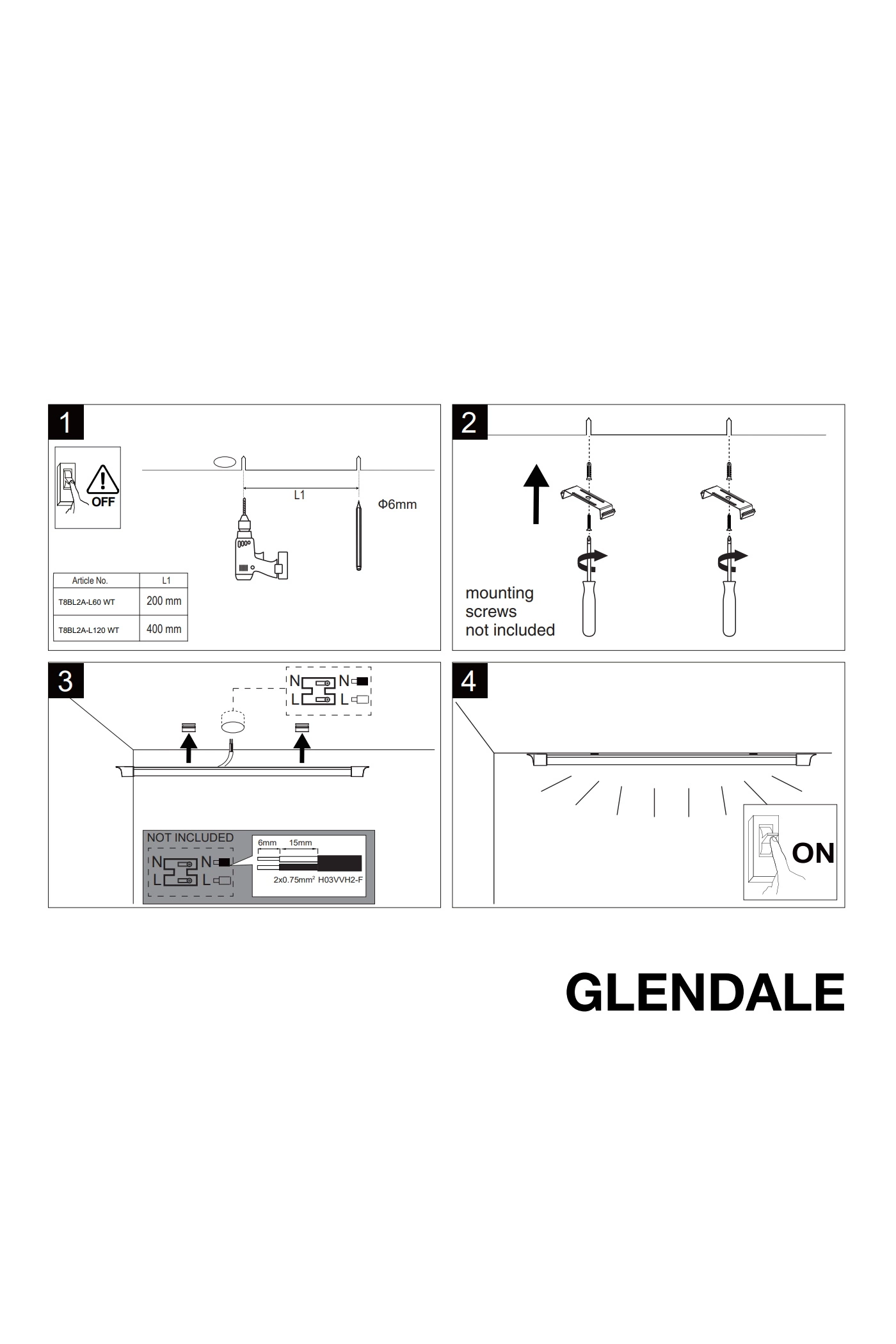 1

OFF

L1

Φ6mm

| Article No. | L1 |
|---|---|
| T8BL2A-L60 WT | 200 mm |
| T8BL2A-L120 WT | 400 mm |

2

mounting screws not included

3

N N
L L

NOT INCLUDED

N N
L L

6mm 15mm

2x0.75mm² H03VVH2-F

4

ON

GLENDALE