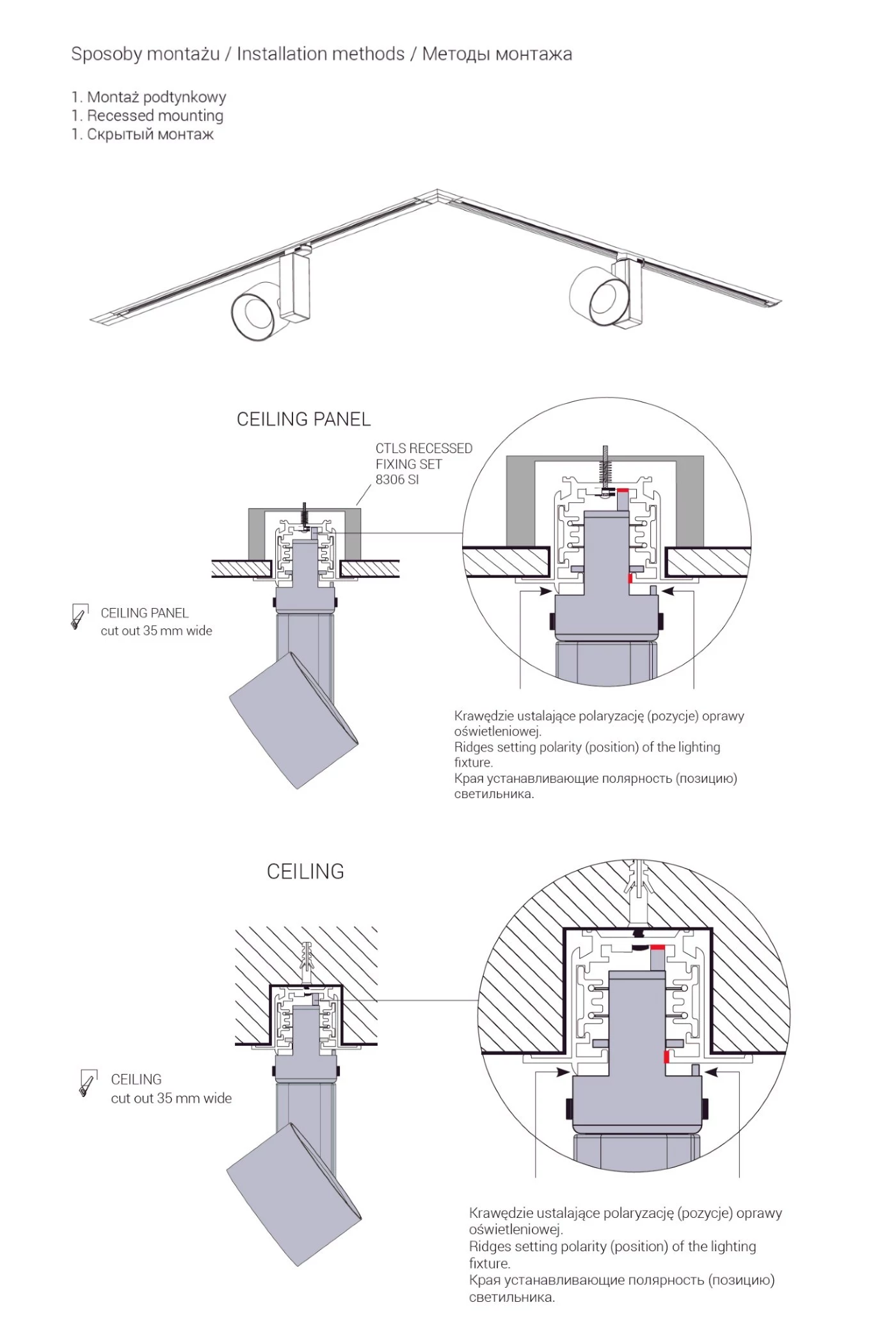 Sposoby montażu / Installation methods / Методы монтажа

1. Montaż podtynkowy
1. Recessed mounting
1. Скрытый монтаж

CEILING PANEL

CTLS RECESSED FIXING SET 8306 SI

CEILING PANEL
cut out 35 mm wide

Krawędzie ustalające polaryzację (pozycje) oprawy oświetleniowej.
Ridges setting polarity (position) of the lighting fixture.
Края устанавливающие полярность (позицию) светильника.

CEILING

CEILING
cut out 35 mm wide

Krawędzie ustalające polaryzację (pozycje) oprawy oświetleniowej.
Ridges setting polarity (position) of the lighting fixture.
Края устанавливающие полярность (позицию) светильника.