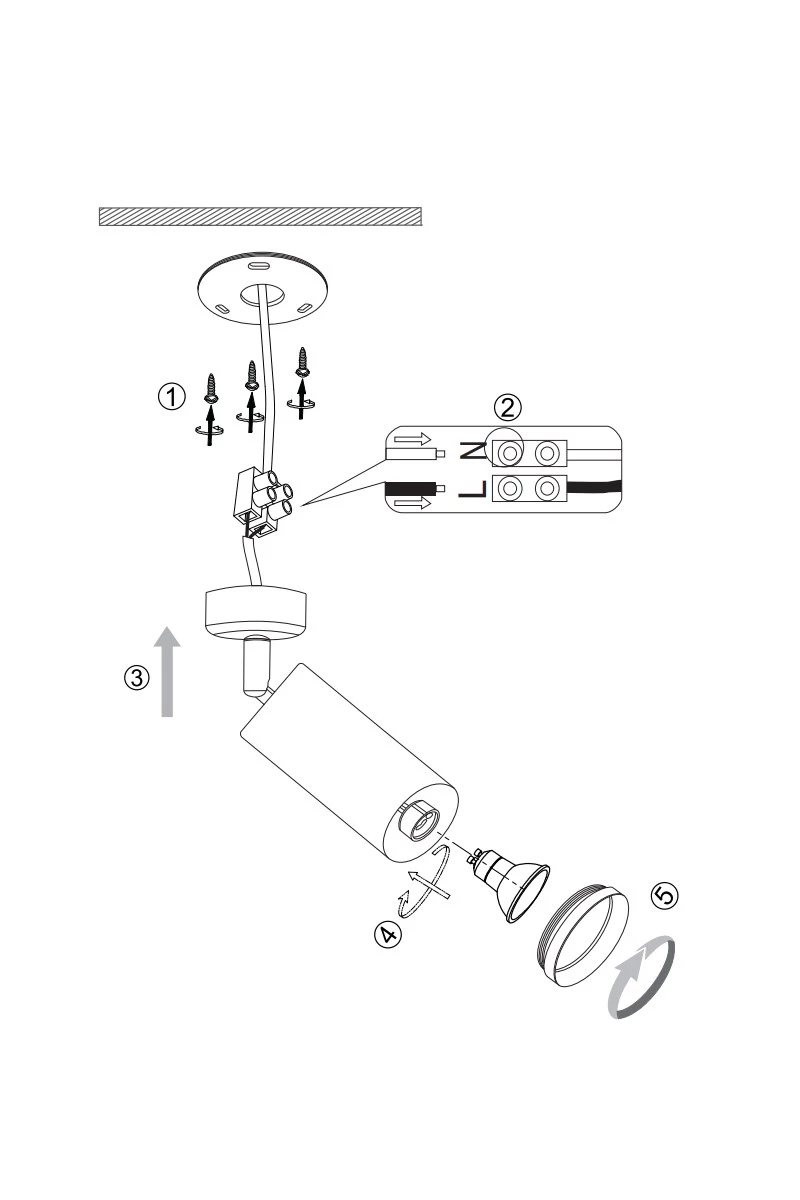 ①
②
N
L
③
④
⑤