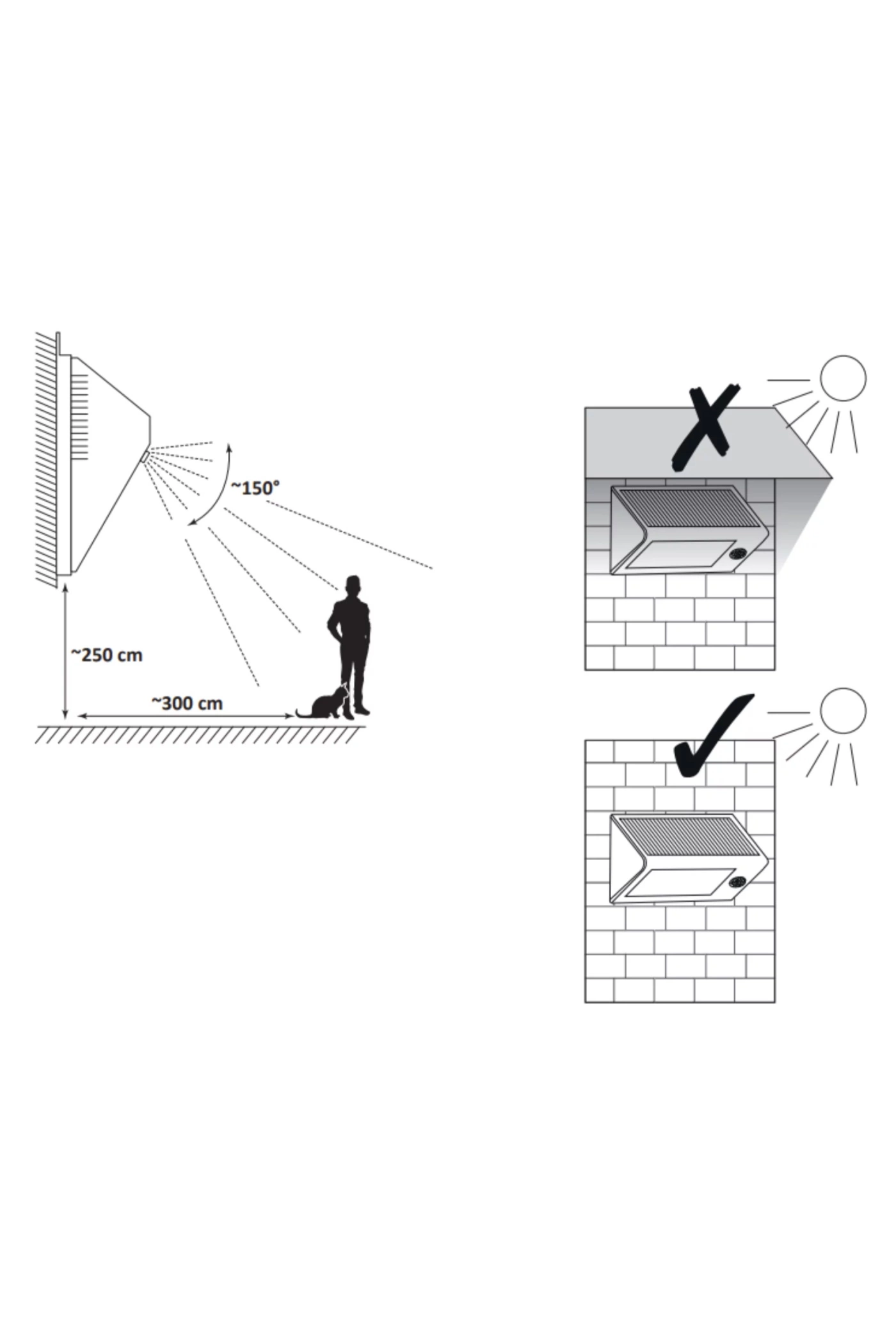 ~150°

~250 cm

~300 cm