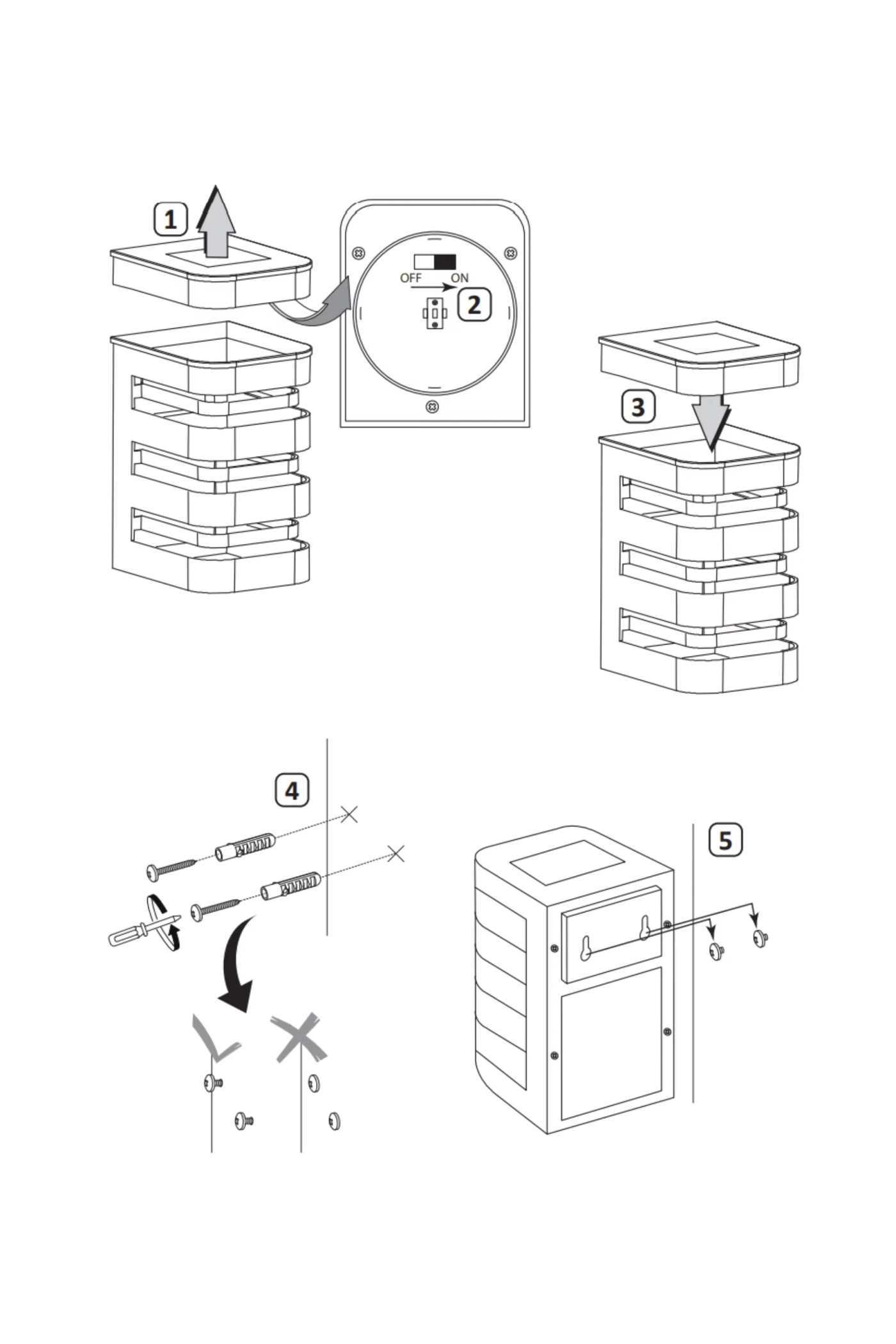 1

OFF ON

2

3

4

5