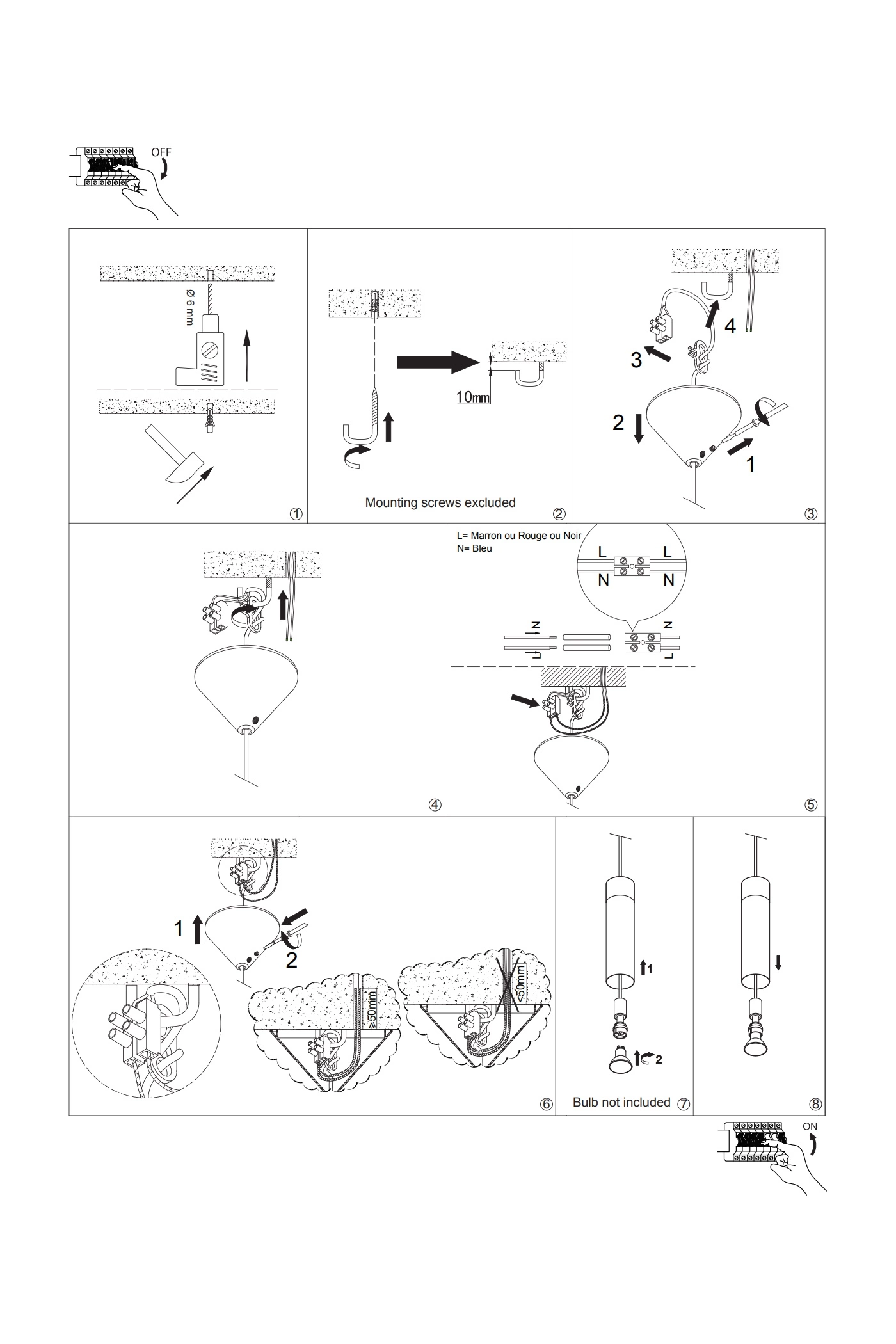 OFF

Ø 6 mm

①

10mm

Mounting screws excluded

②

4

3

2

1

③

④

L= Marron ou Rouge ou Noir
N= Bleu

L L
N N

N
L
N
L

⑤

1

2

≥50mm

<50mm

⑥

1

2

Bulb not included ⑦

⑧

ON