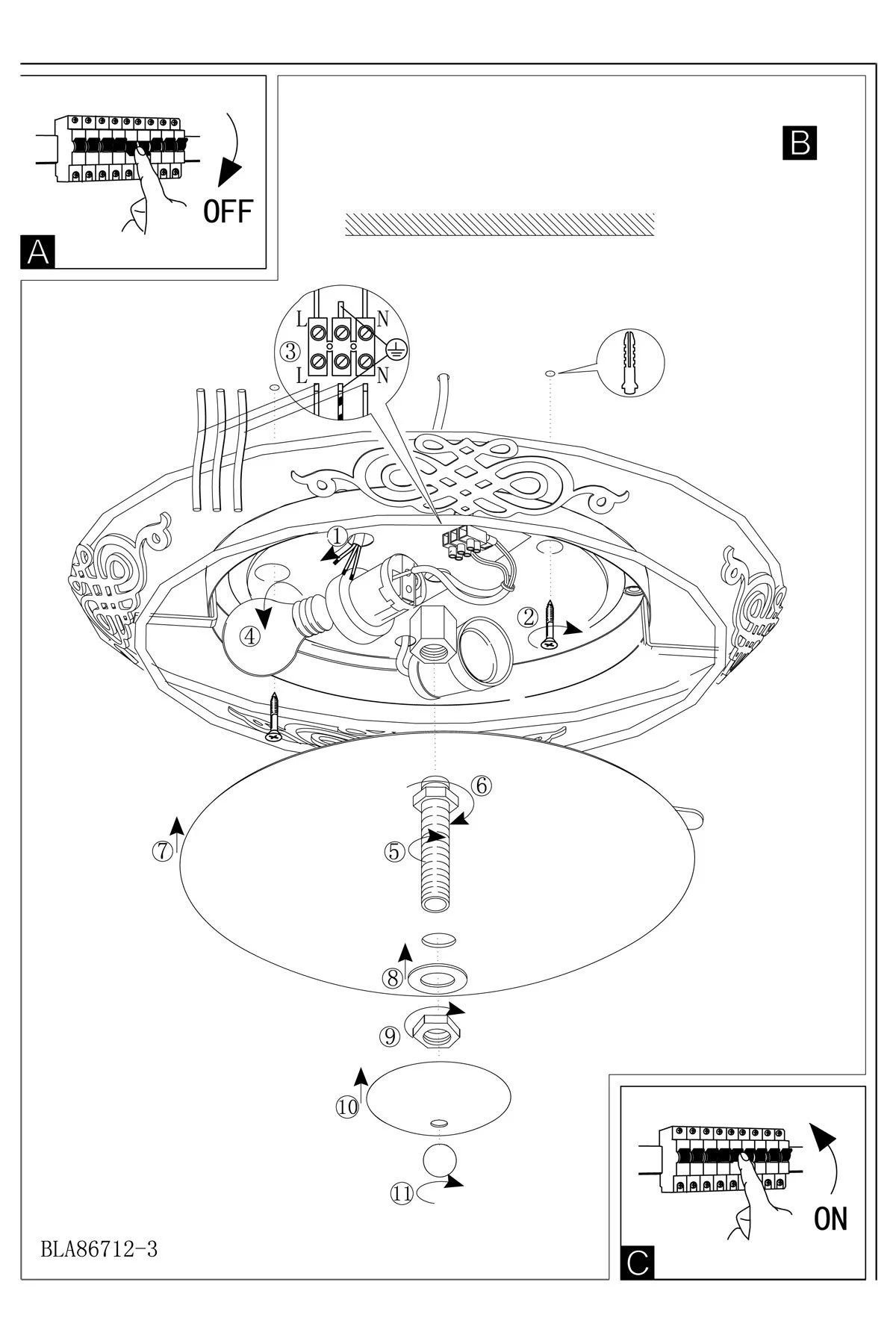 OFF

A

B

L N
③
L N

①

②

④

⑥

⑤

⑦

⑧

⑨

⑩

⑪

BLA86712-3

ON

C