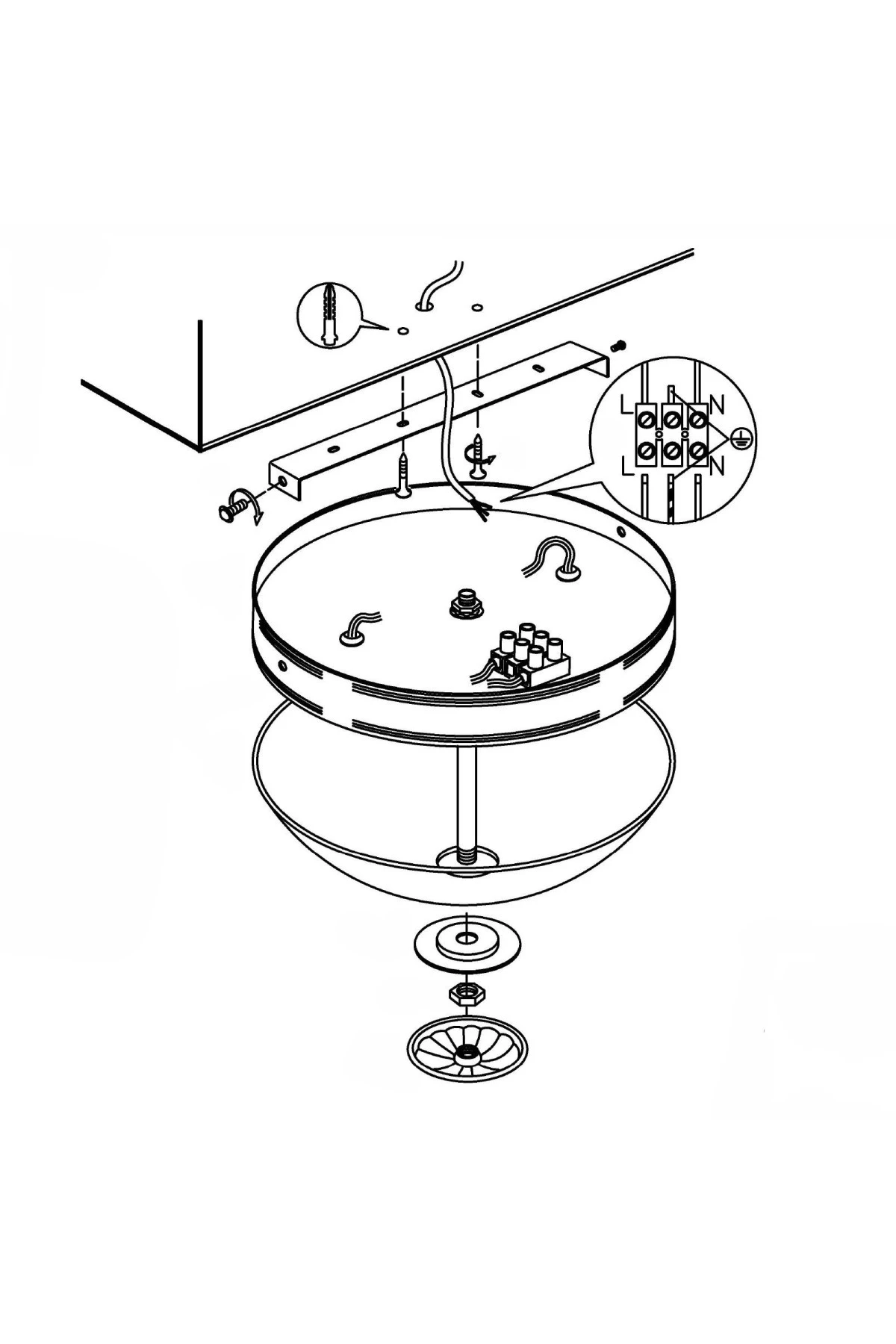 L N
L N