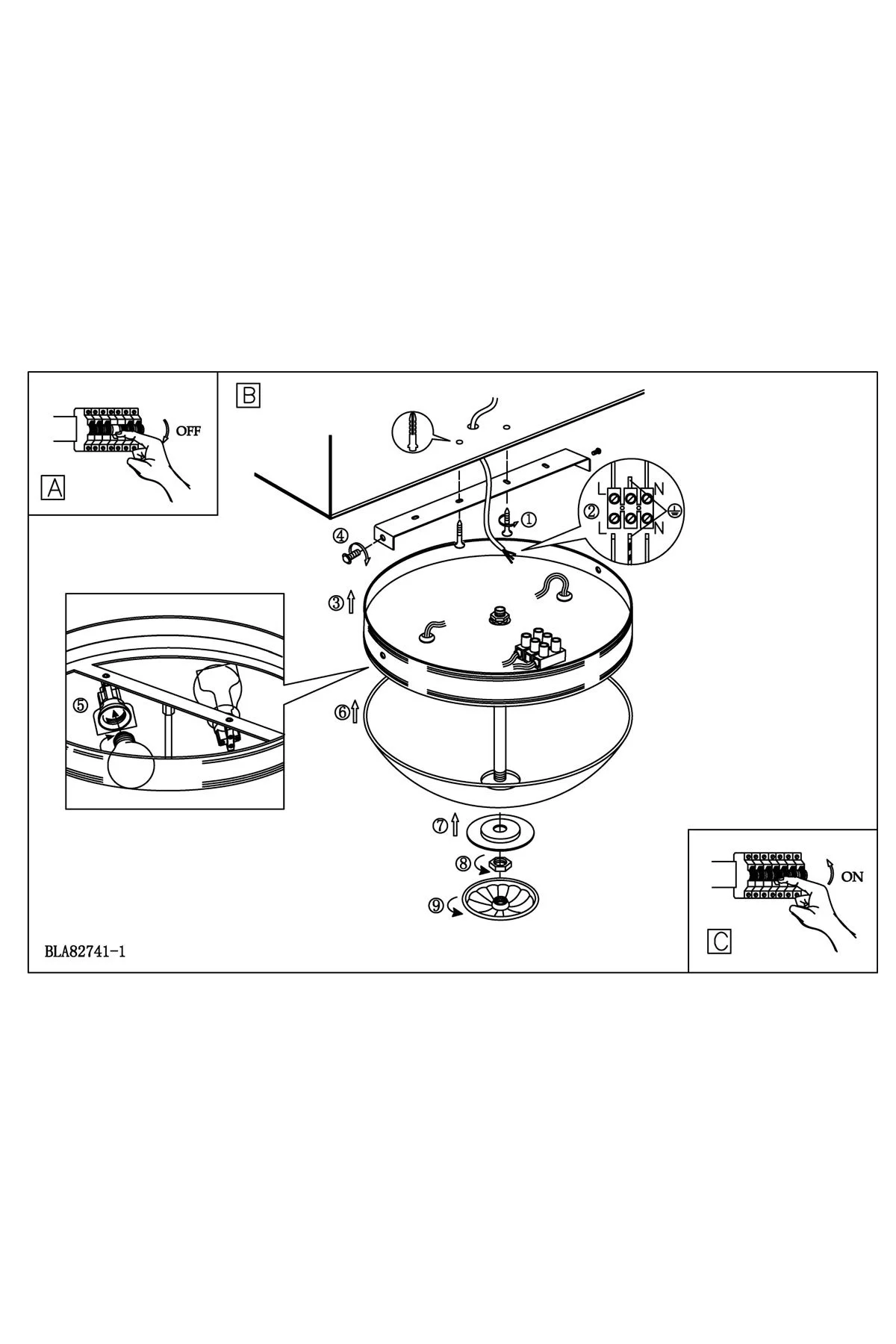 OFF

A

B

①

②

L

N

L

N

④

③

⑤

⑥

⑦

⑧

⑨

ON

C

BLA82741-1