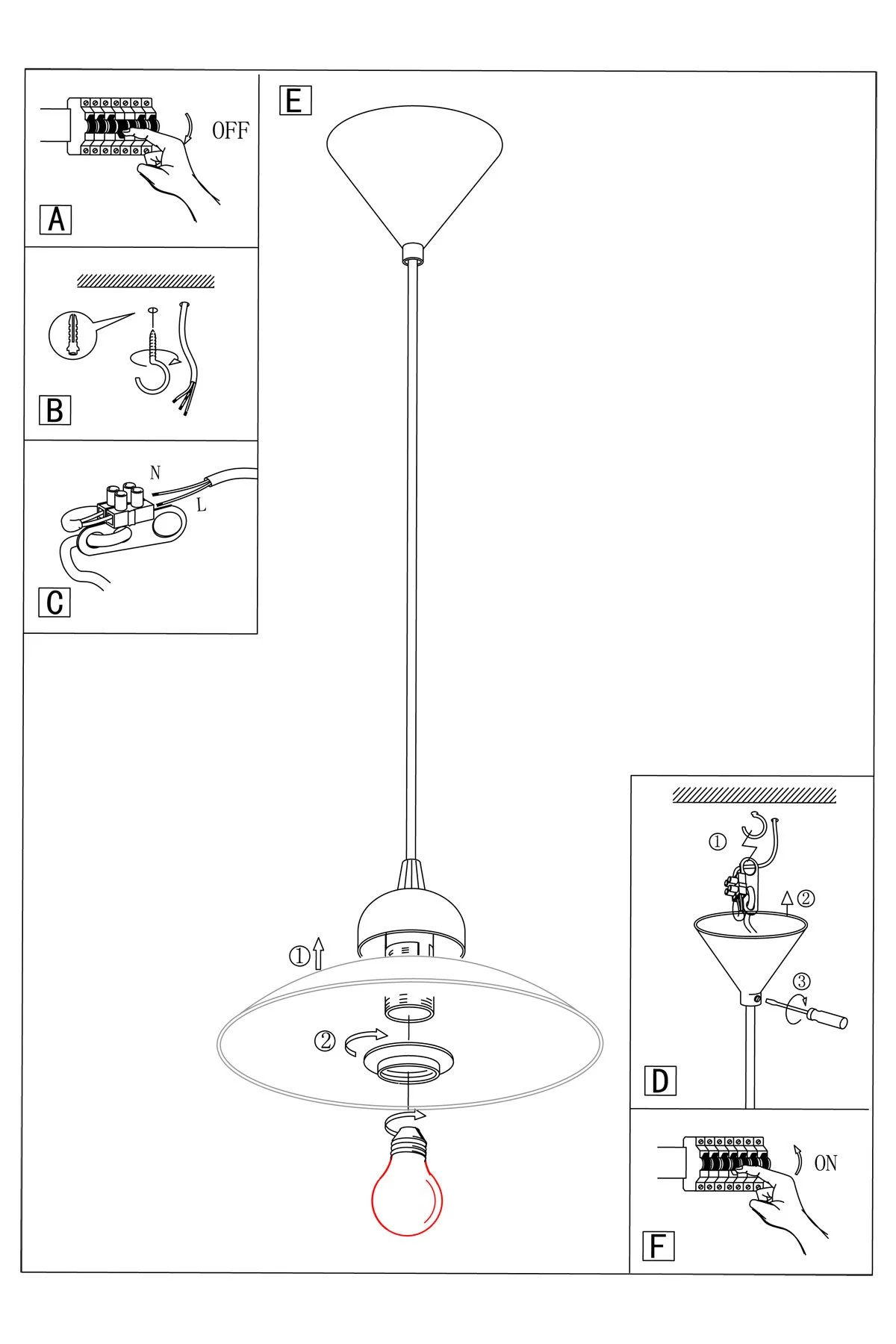 OFF

A

B

N

L

C

E

①

②

①

②

③

D

ON

F