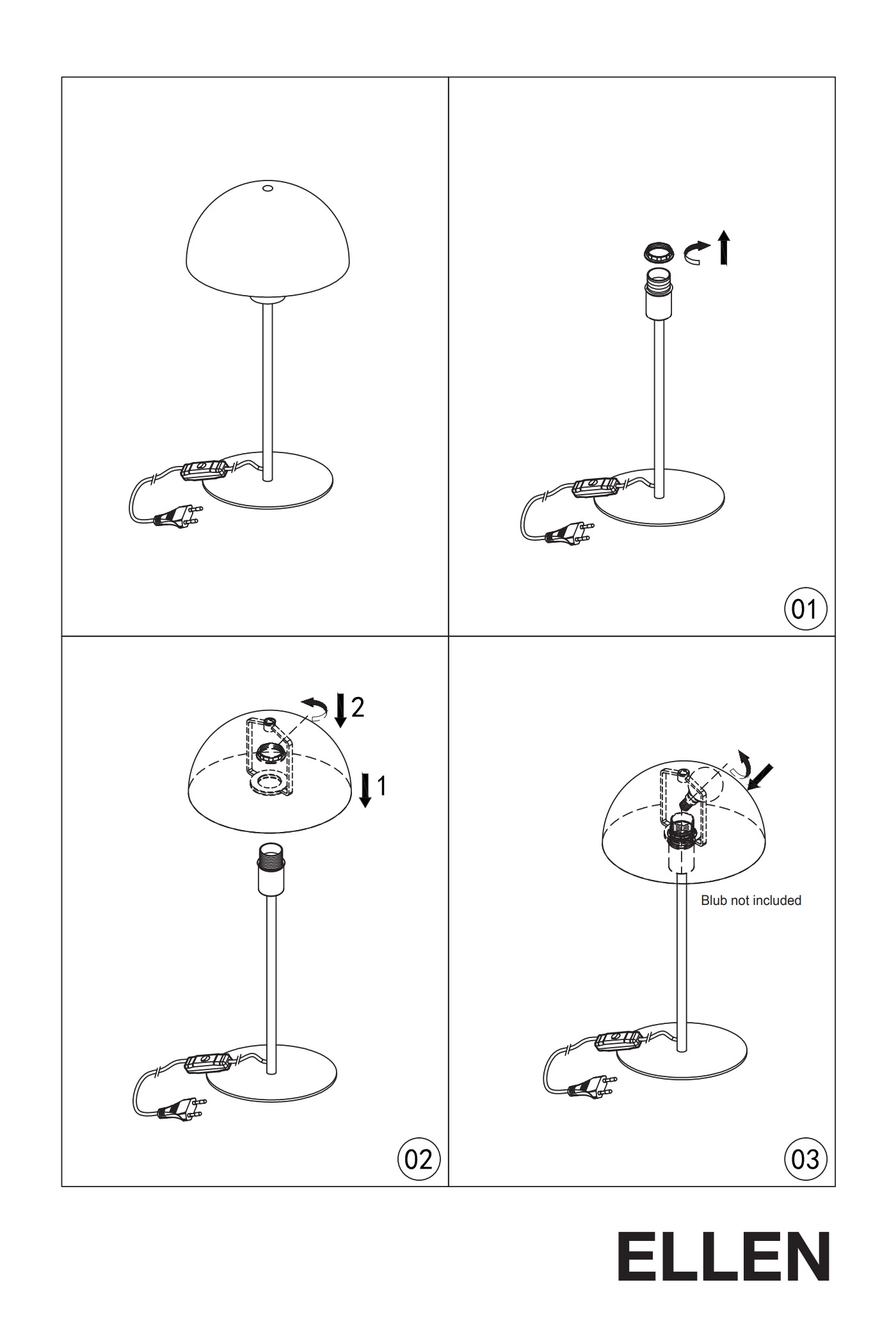 01

2

1

02

Blub not included

03

ELLEN