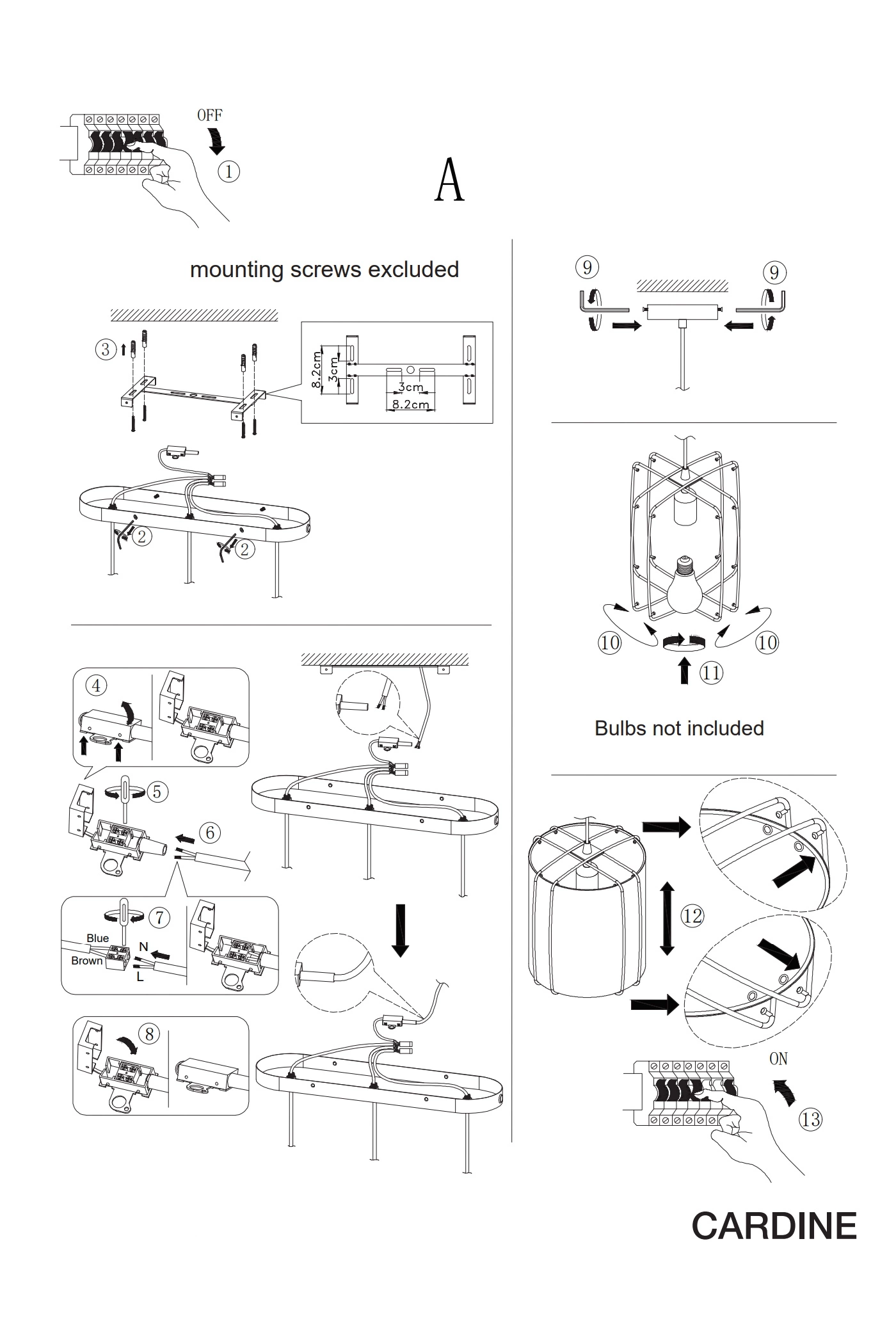 OFF

①

A

mounting screws excluded

③

8.2cm

3cm

3cm

8.2cm

②

②

④

⑤

⑥

⑦

Blue

Brown

N

L

⑧

⑨

⑨

⑩

⑩

⑪

Bulbs not included

⑫

ON

⑬

CARDINE