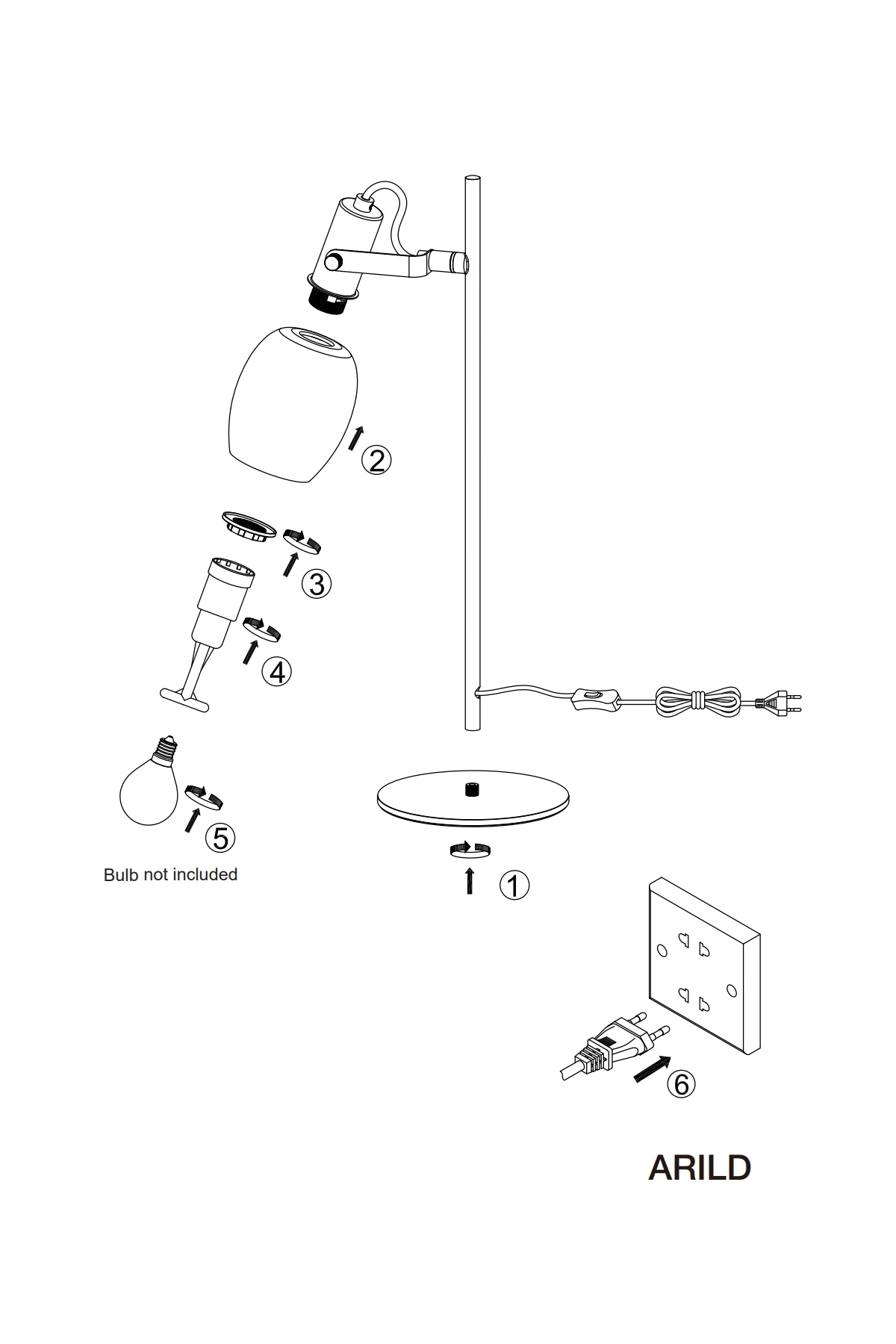 ②

③

④

⑤

Bulb not included

①

⑥

ARILD