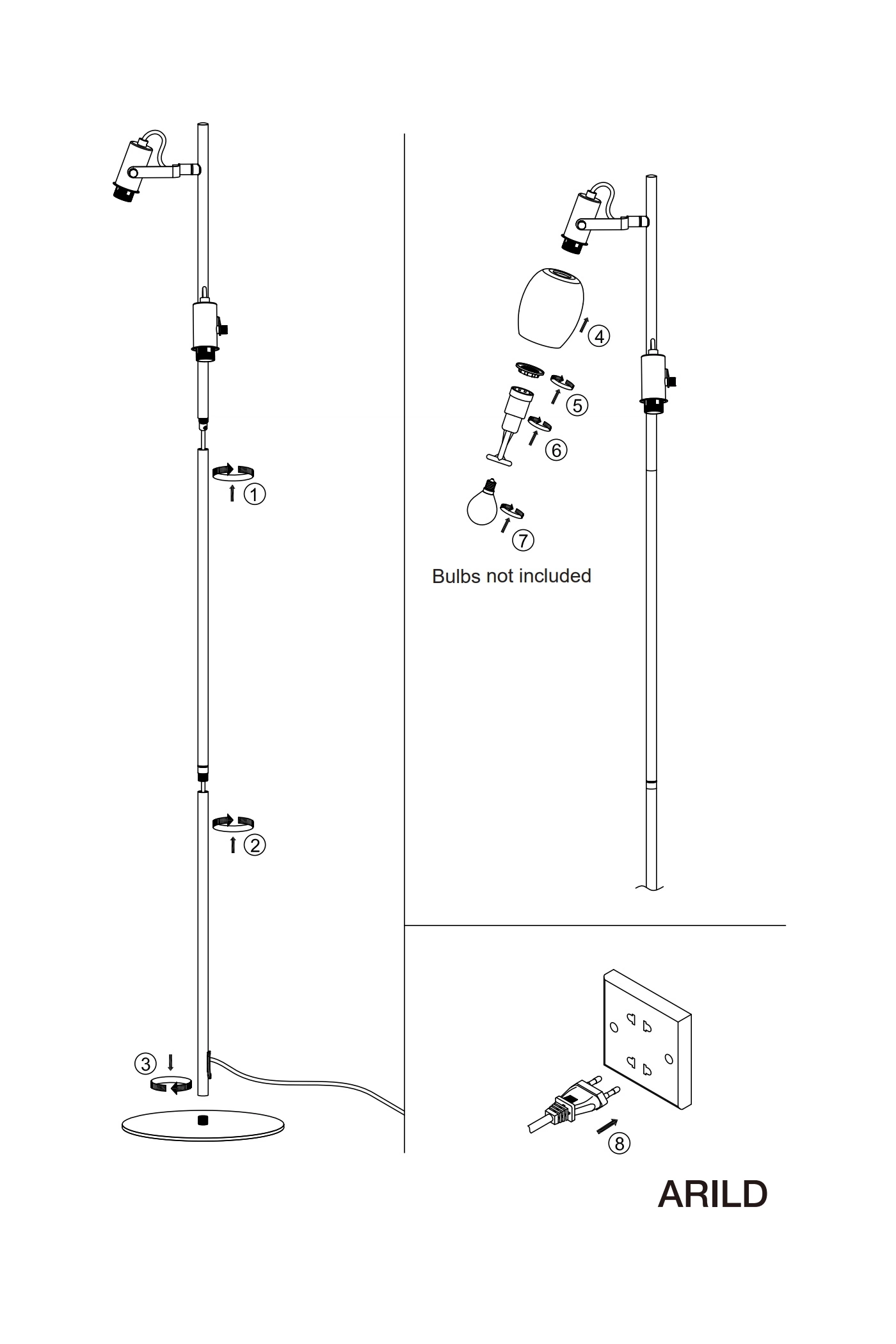 1

2

3

4

5

6

7

Bulbs not included

8

ARILD