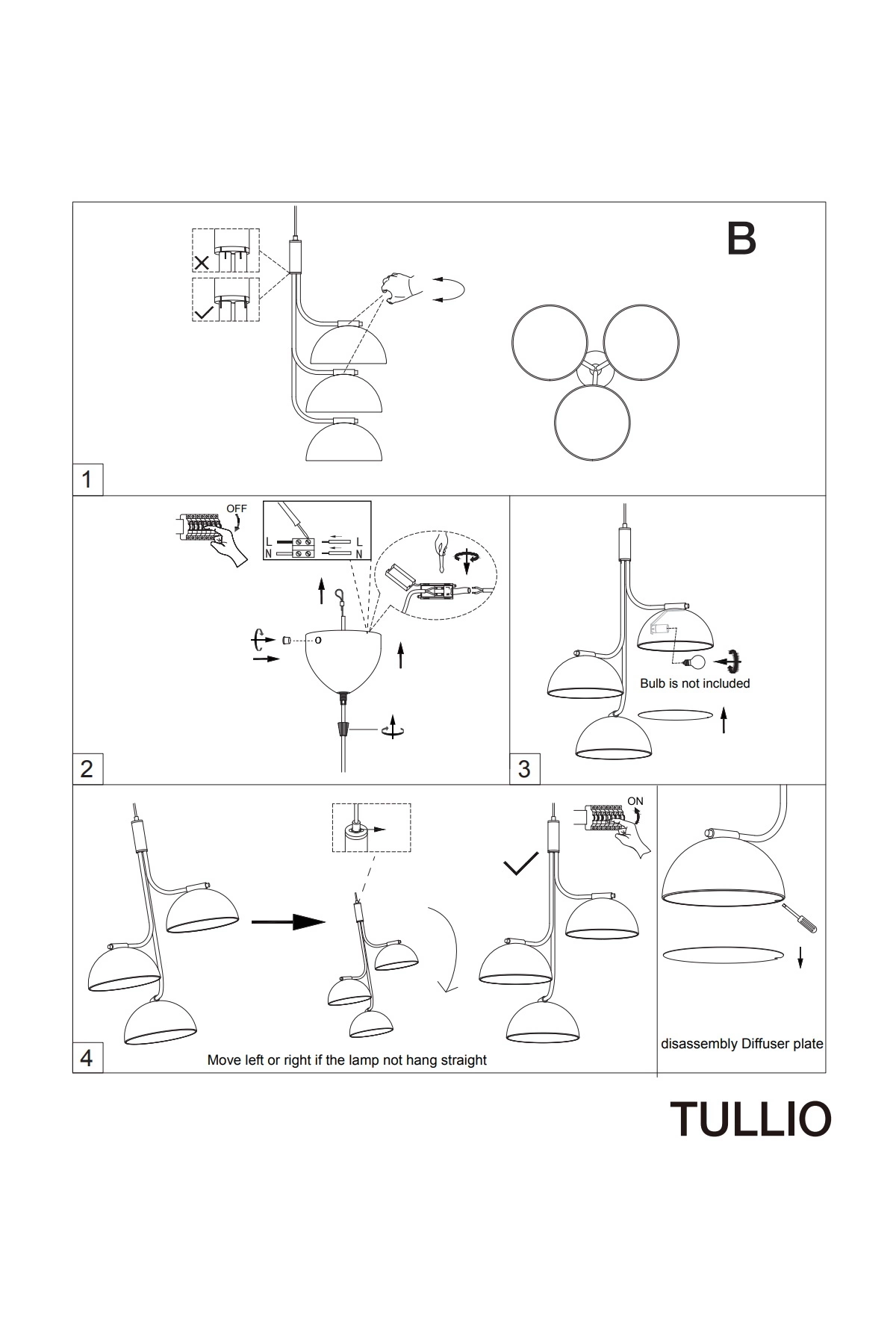 B

1

OFF

L
N

L
N

2

Bulb is not included

3

ON

4

Move left or right if the lamp not hang straight

disassembly Diffuser plate

TULLIO