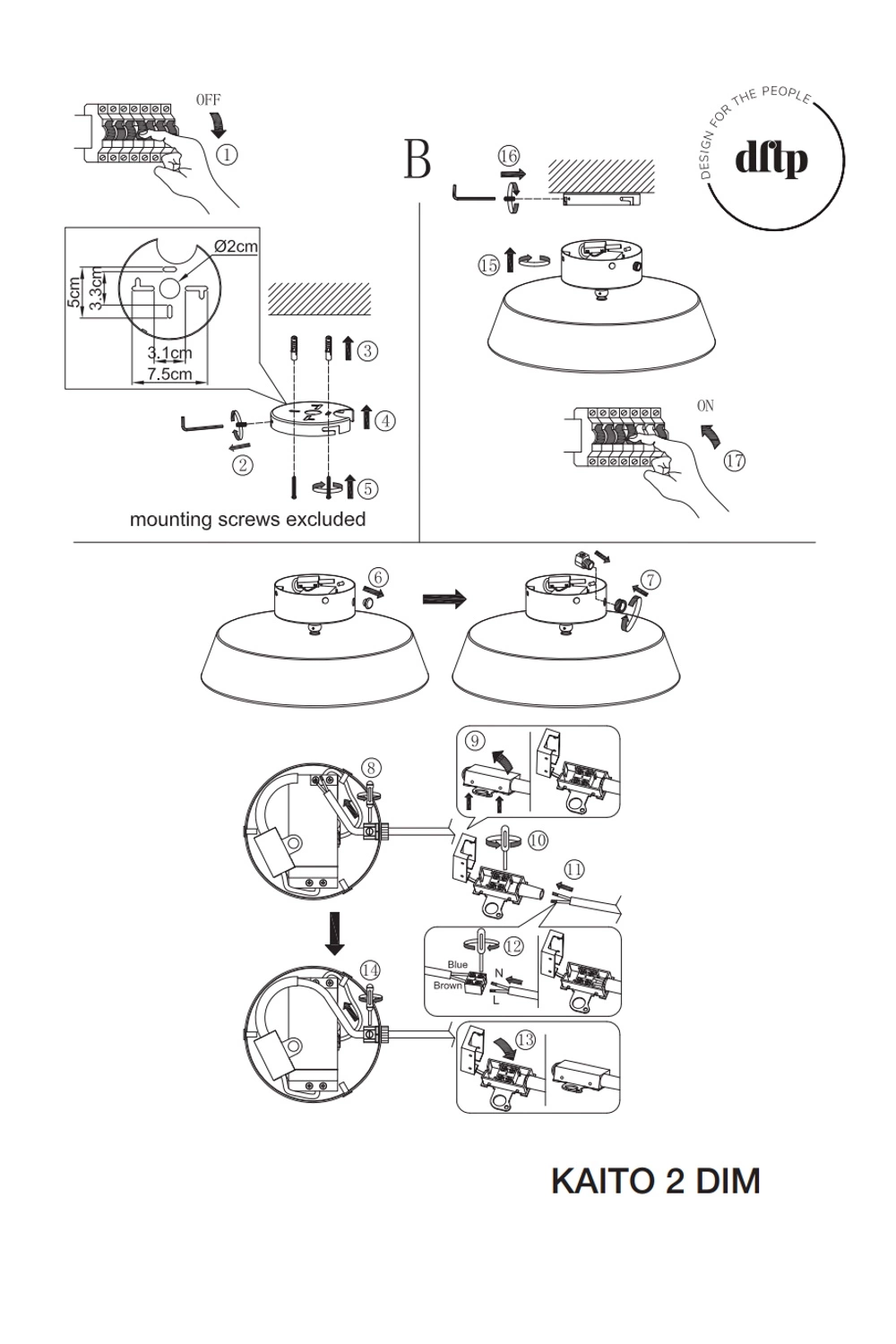 OFF
①

DESIGN FOR THE PEOPLE
dftp

B
⑯
⑮

Ø2cm
5cm
3.3cm
3.1cm
7.5cm
③
④
②
⑤
mounting screws excluded

ON
⑰

⑥
⑦

⑧
⑨
⑩
⑪
⑫
Blue
Brown
N
L
⑭
⑬

KAITO 2 DIM