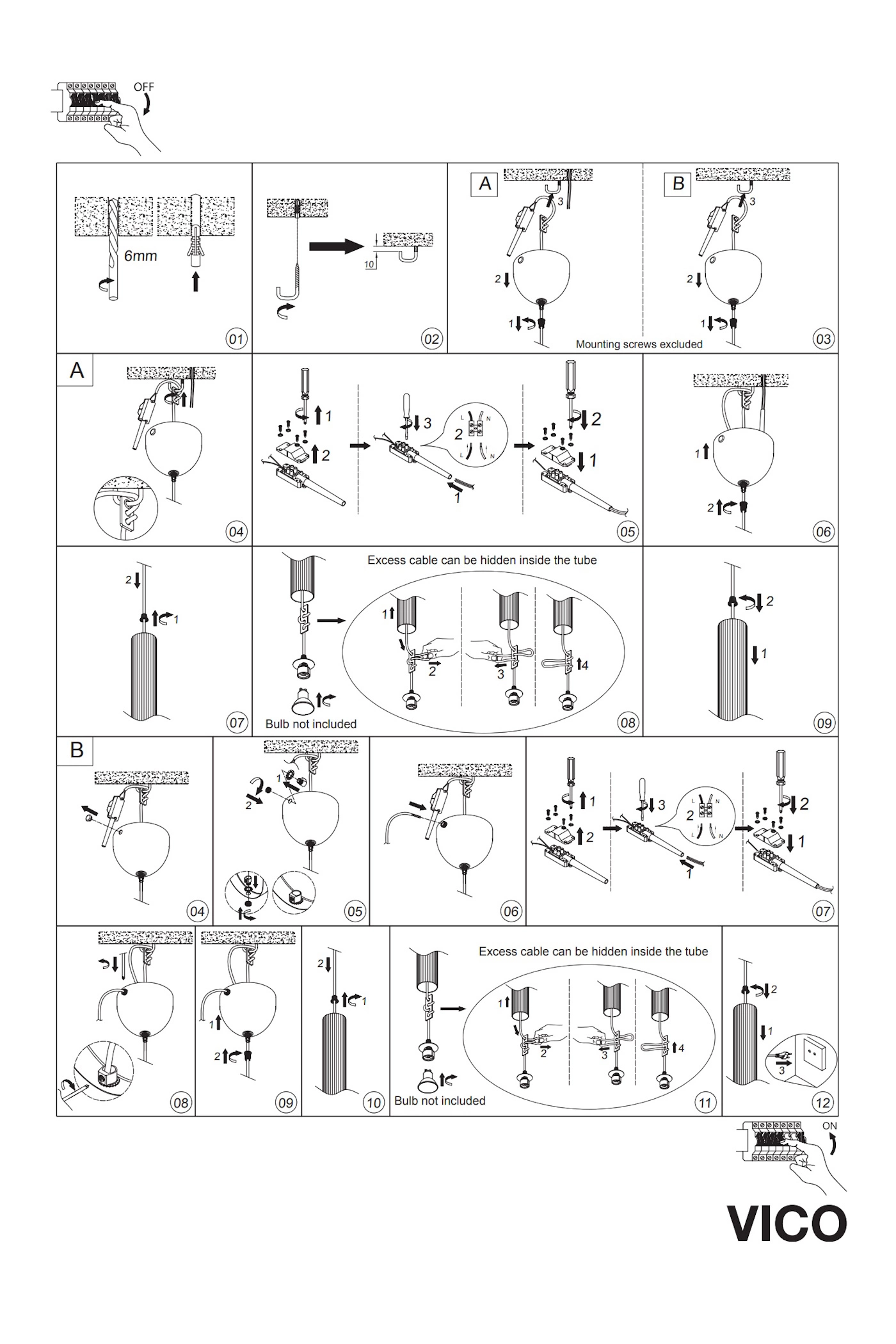 OFF

6mm

01

10

02

A

3

2

1

B

3

2

1

Mounting screws excluded

03

A

04

1

2

3

2

L N

L N

1

2

1

05

1

2

06

2

1

07

Excess cable can be hidden inside the tube

1

2

3

4

Bulb not included

08

2

1

09

B

04

1

2

05

06

1

2

3

2

L N

L N

1

2

1

07

08

1

2

09

2

1

10

Excess cable can be hidden inside the tube

1

2

3

4

Bulb not included

11

2

1

3

12

ON

VICO