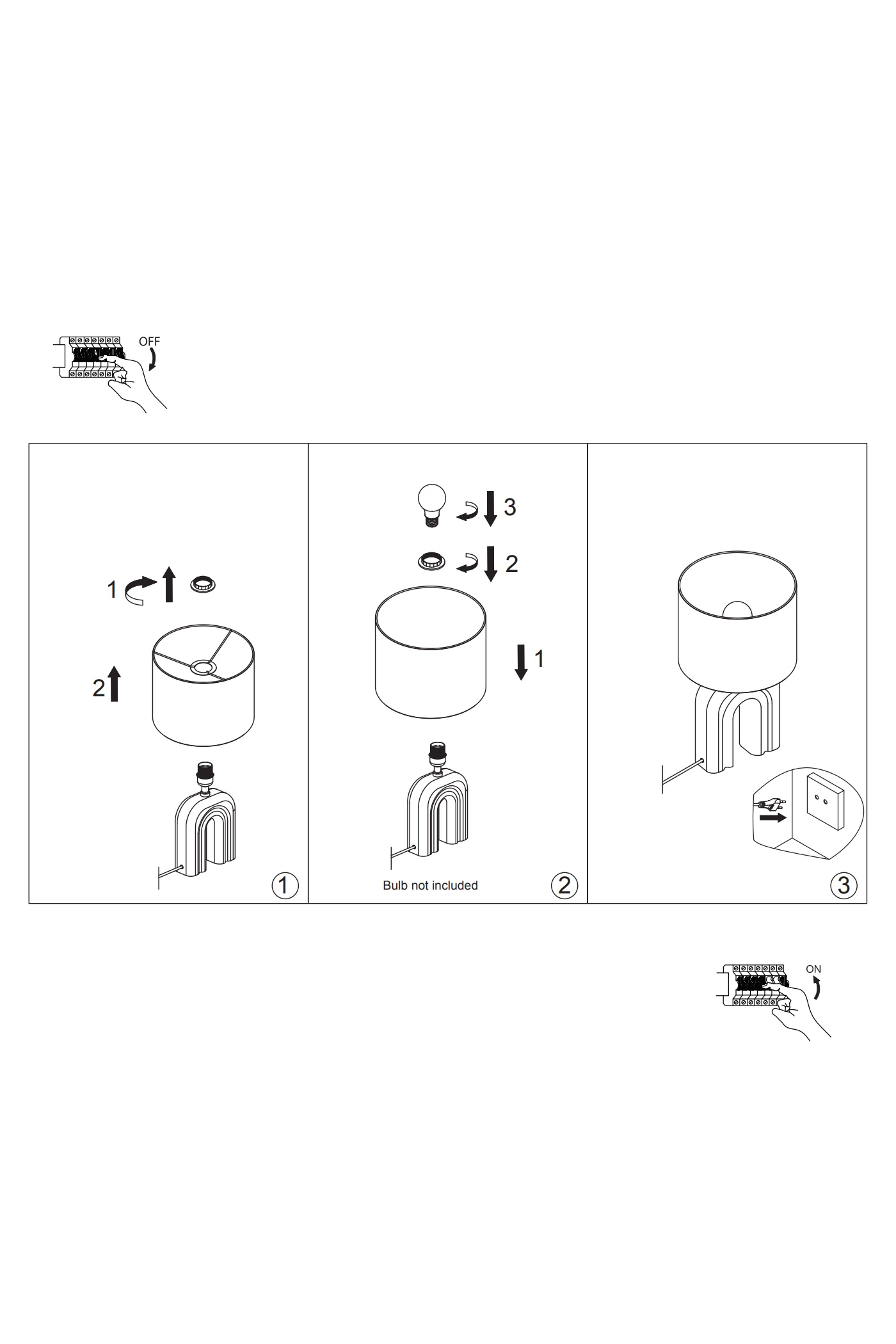 OFF

1

2

①

3

2

1

Bulb not included

②

③

ON