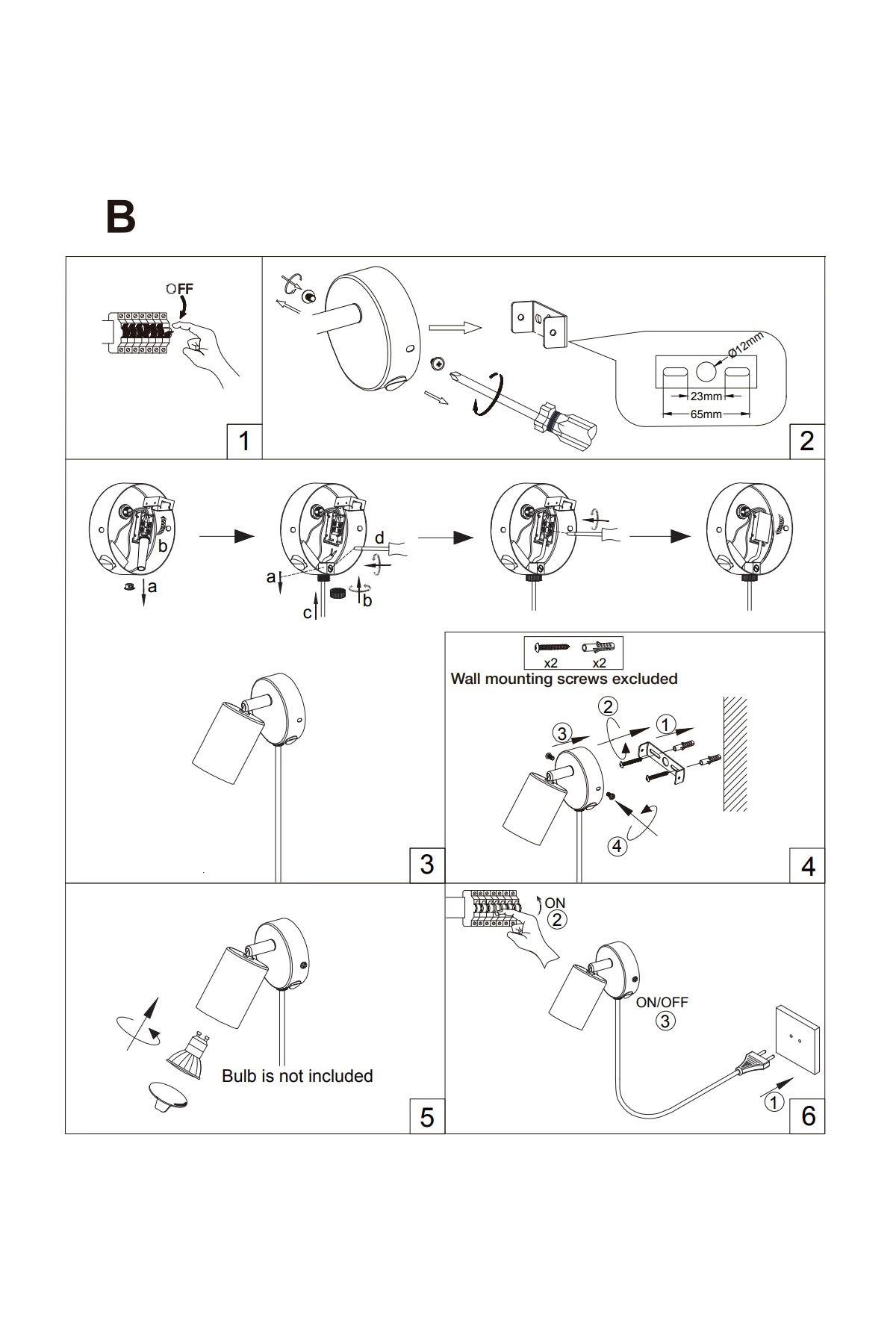 B

OFF

1

Ø12mm

23mm

65mm

2

b

a

d

a

c

b

3

x2 x2

Wall mounting screws excluded

2

3

1

4

4

Bulb is not included

5

ON

2

ON/OFF

3

1

6