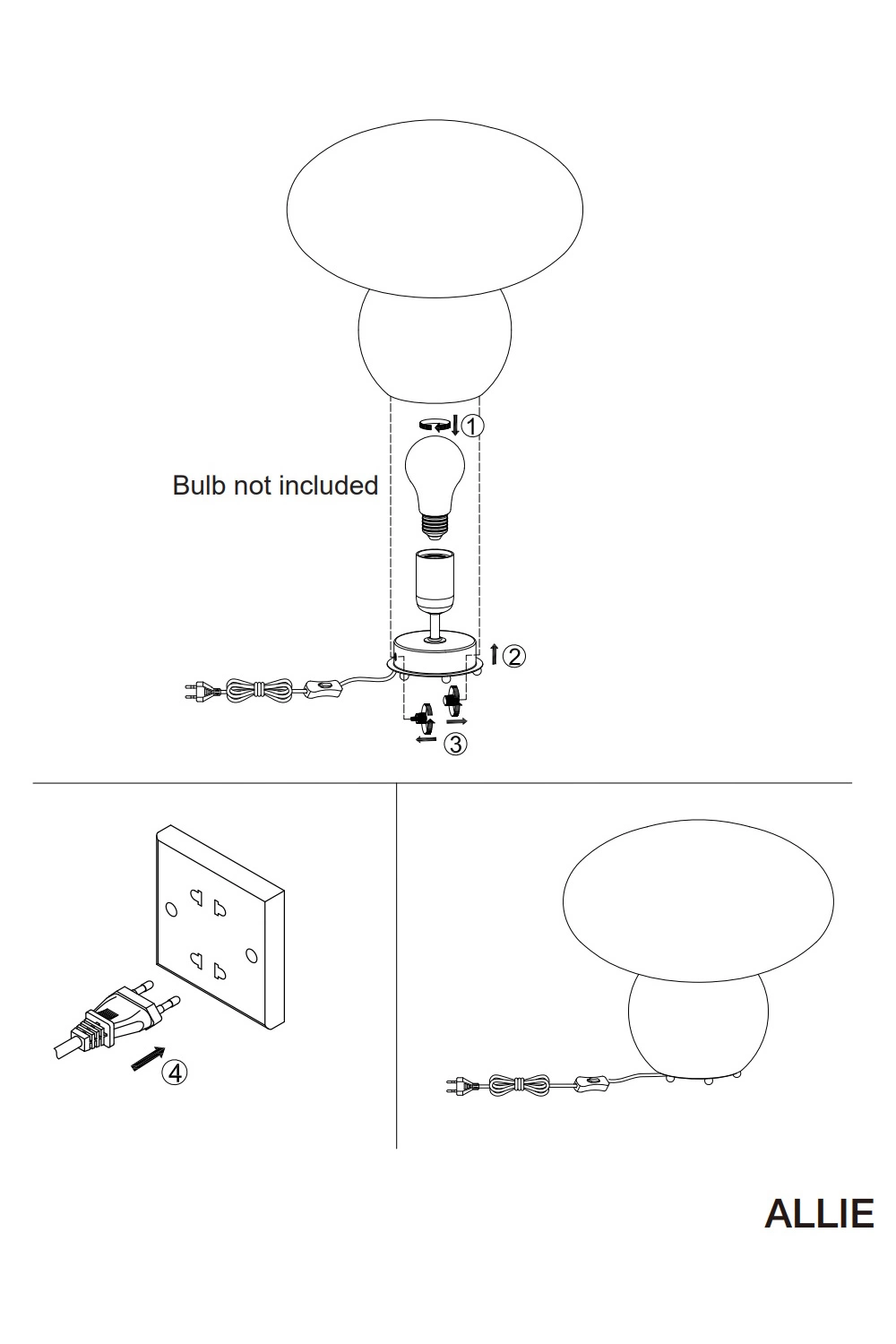 ①

Bulb not included

②

③

④

ALLIE