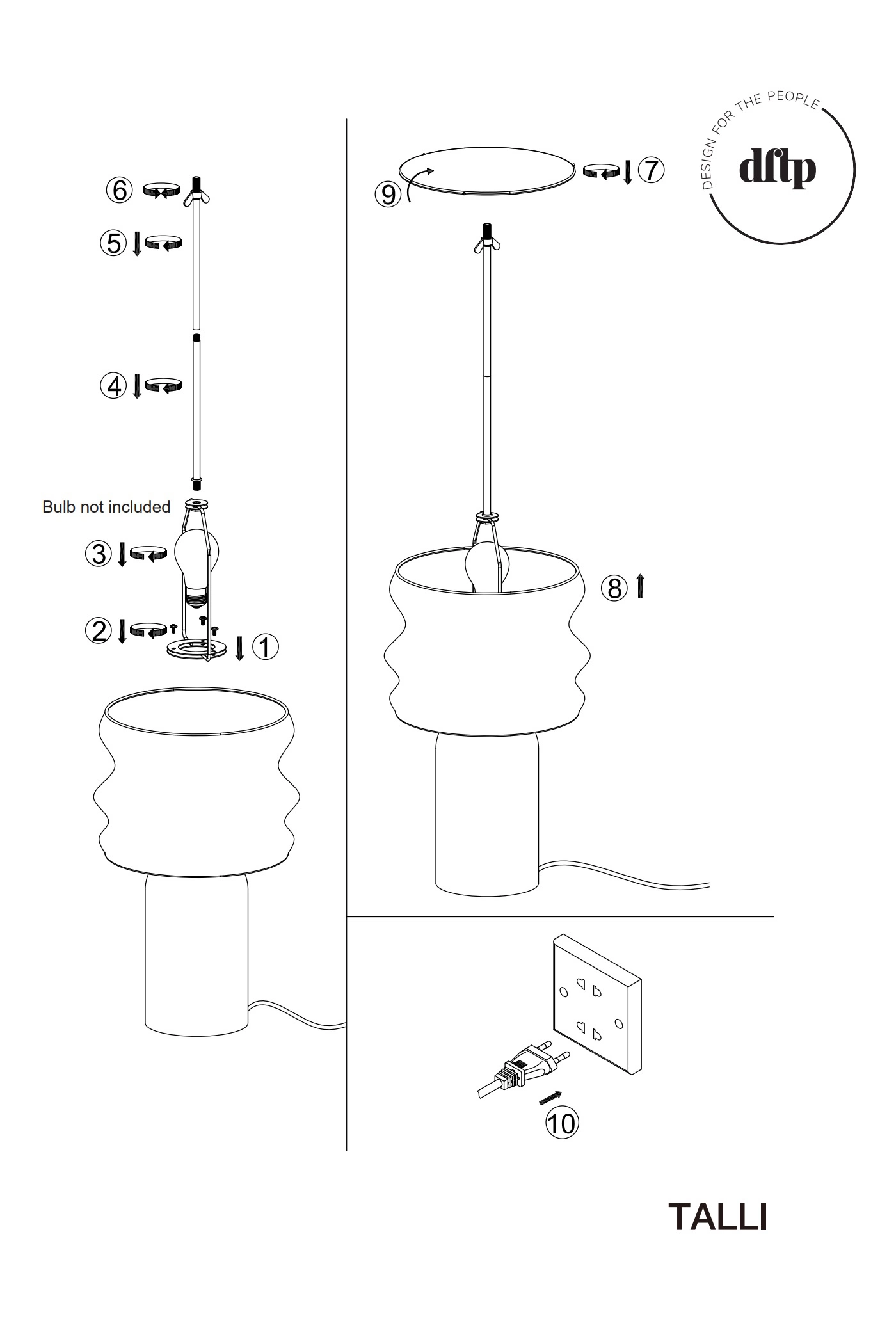 DESIGN FOR THE PEOPLE
dftp

6
5
4
Bulb not included
3
2
1

9
7
8

10

TALLI