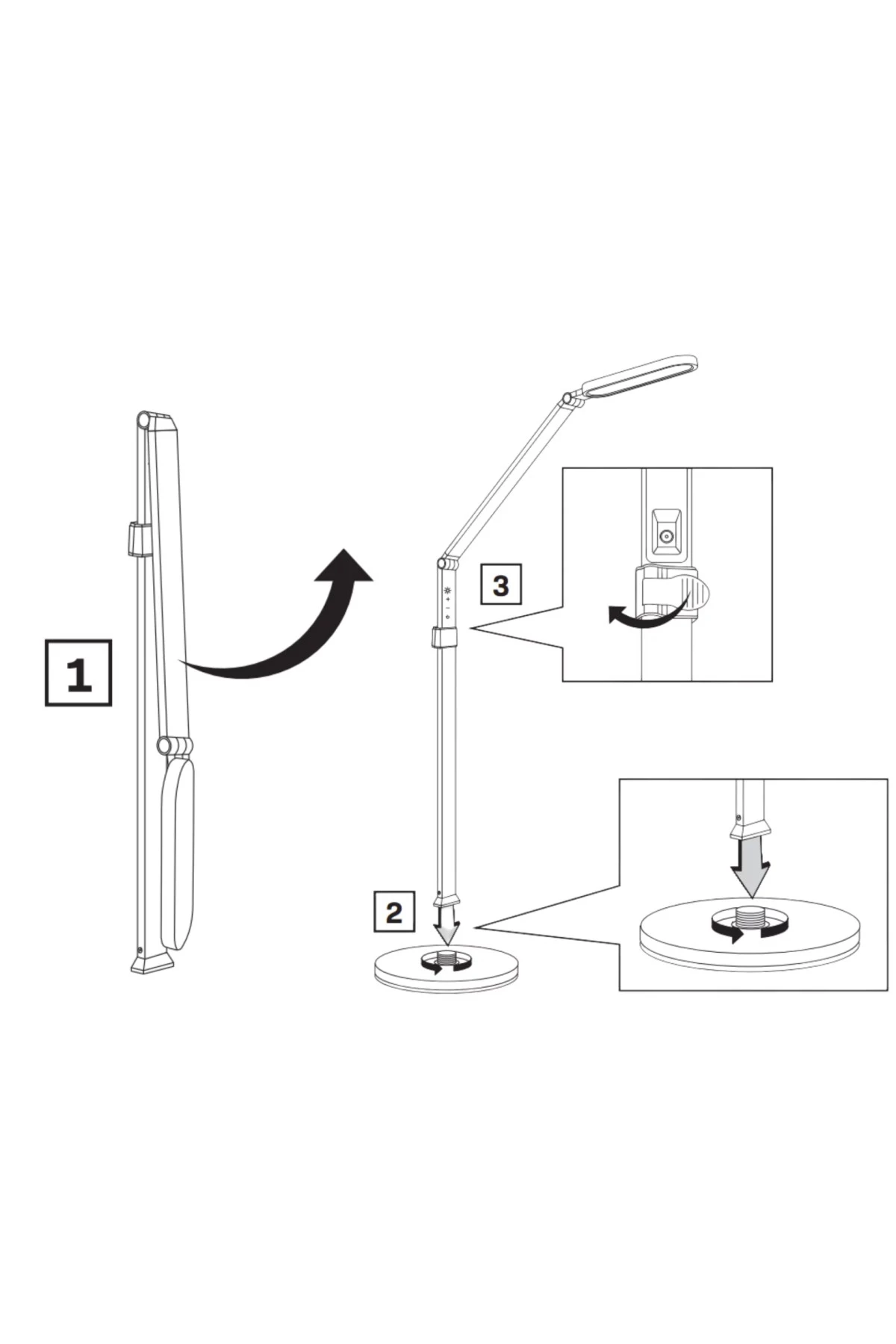 1

3

2