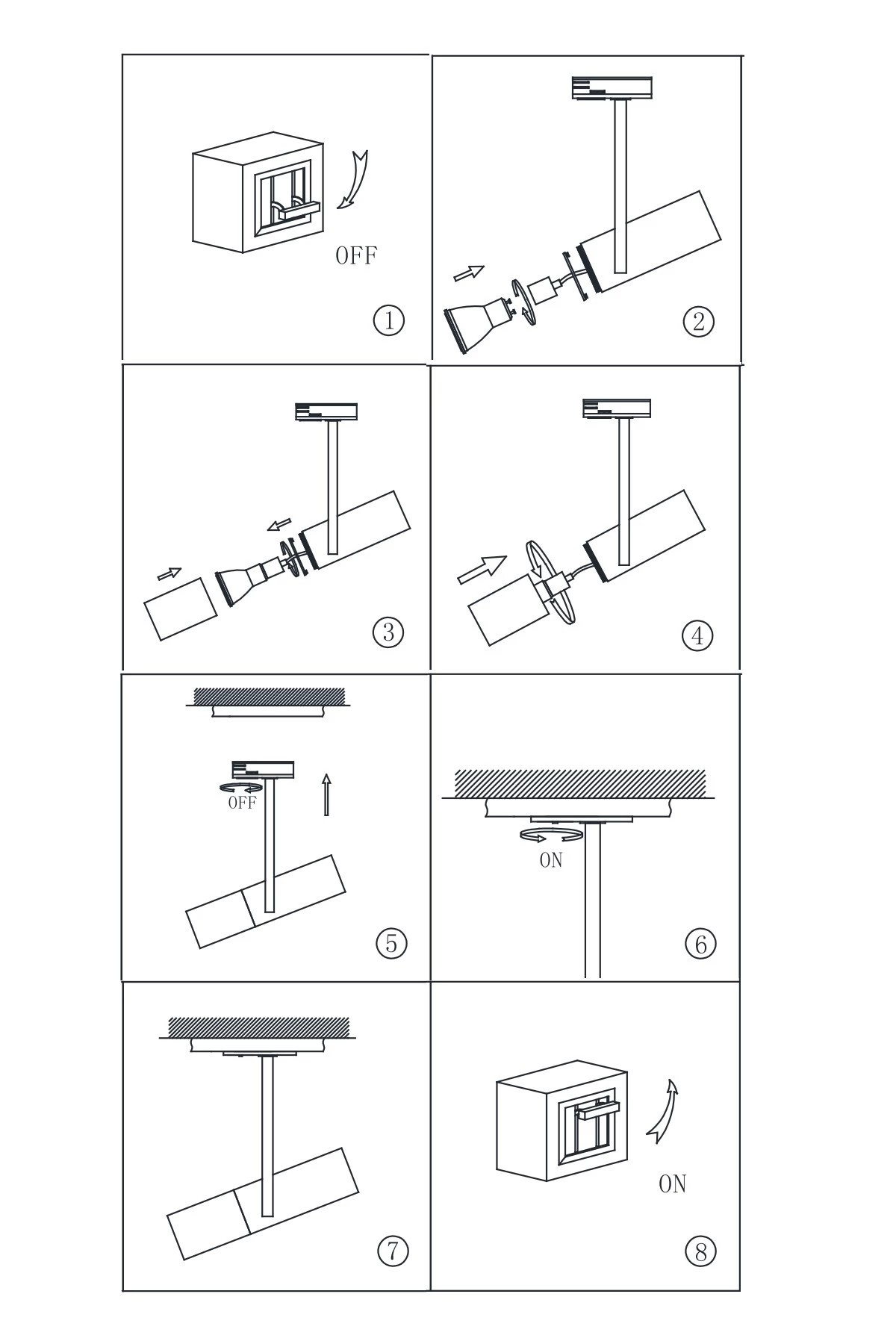 OFF

①

②

③

④

OFF

⑤

ON

⑥

⑦

ON

⑧