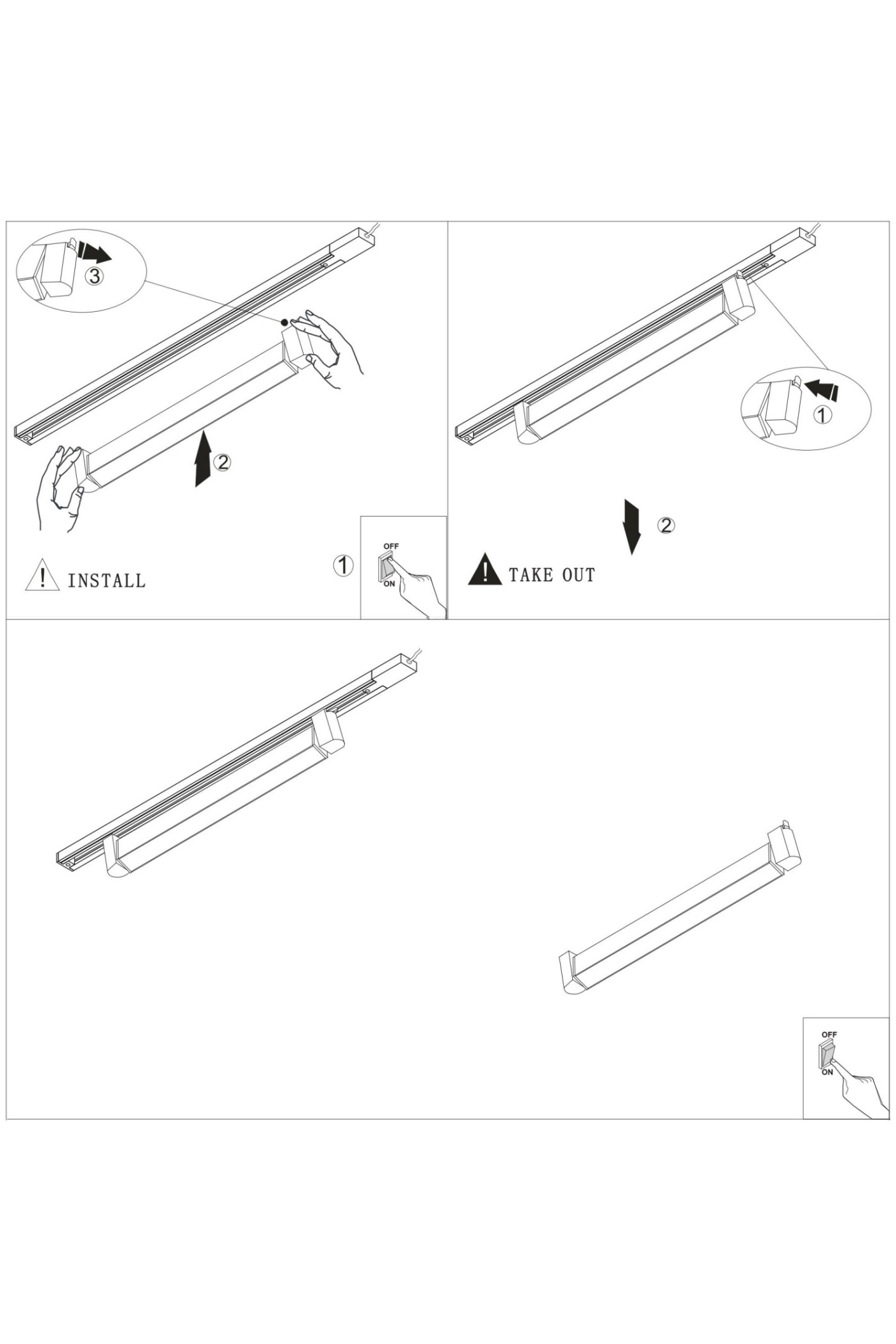 ③

②

INSTALL

①

OFF

ON

①

②

TAKE OUT

OFF

ON