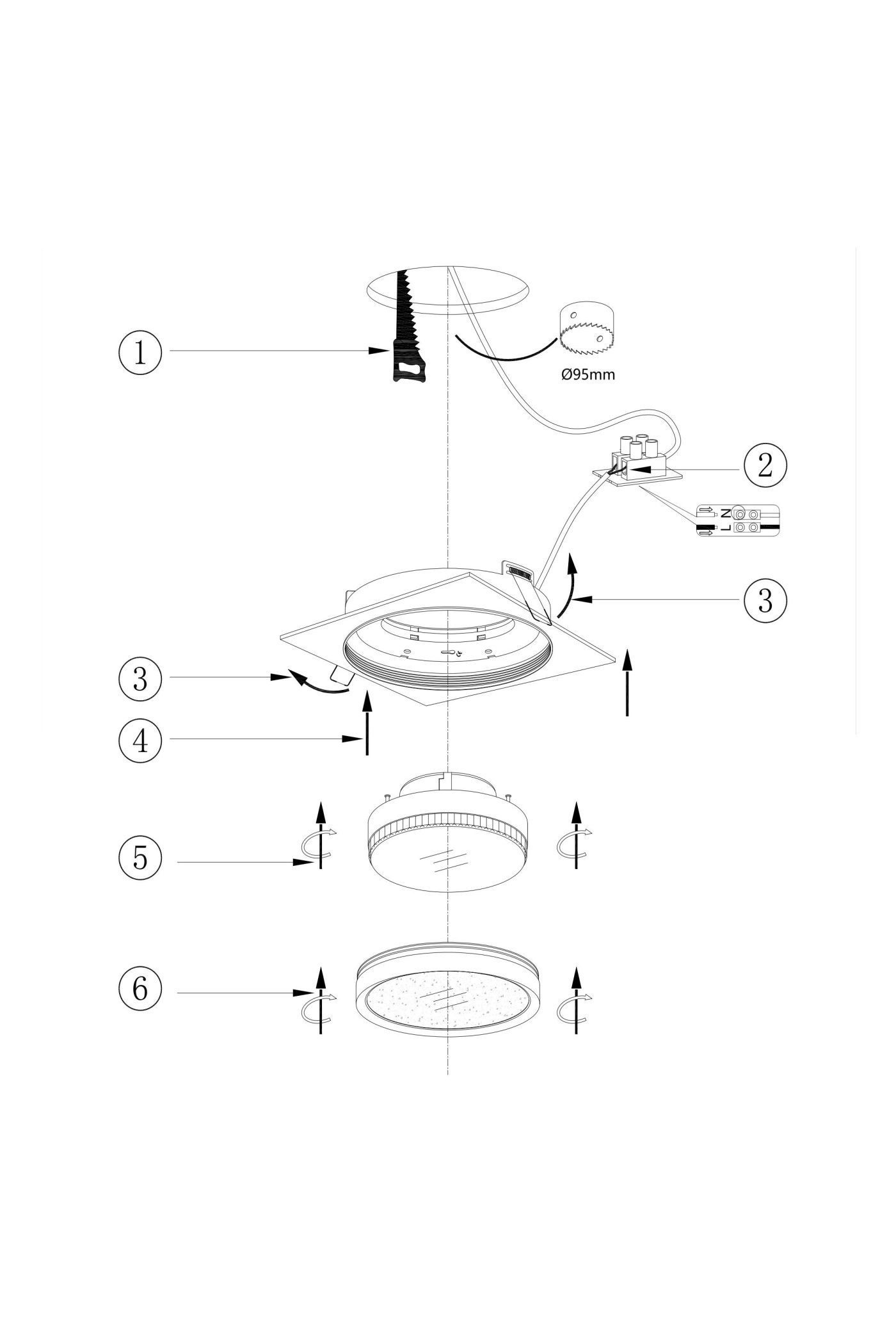 1

Ø95mm

2

N
L

3

3

4

5

6