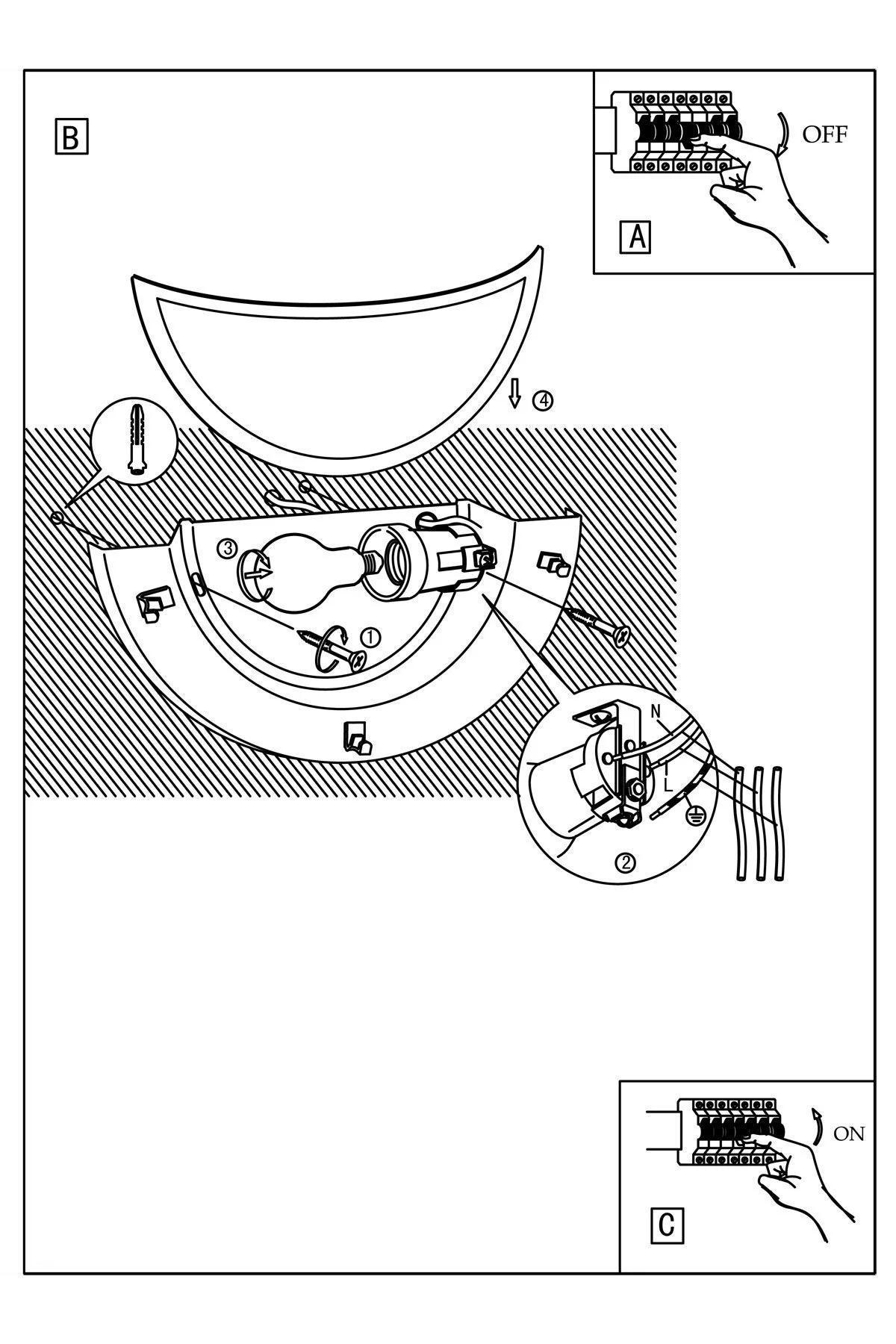 B

OFF

A

④

③

①

N

L

②

ON

C