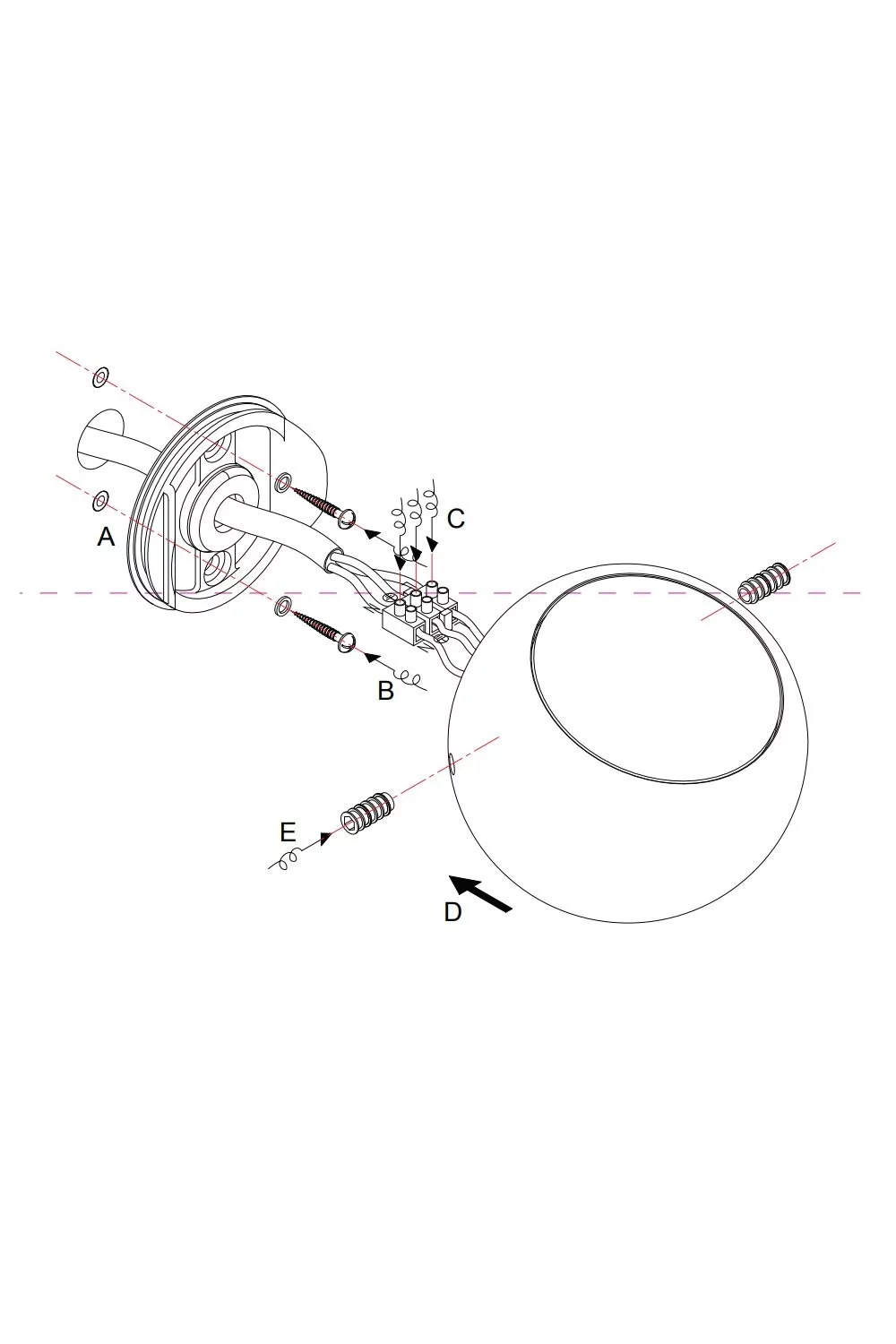 A
C
B
E
D