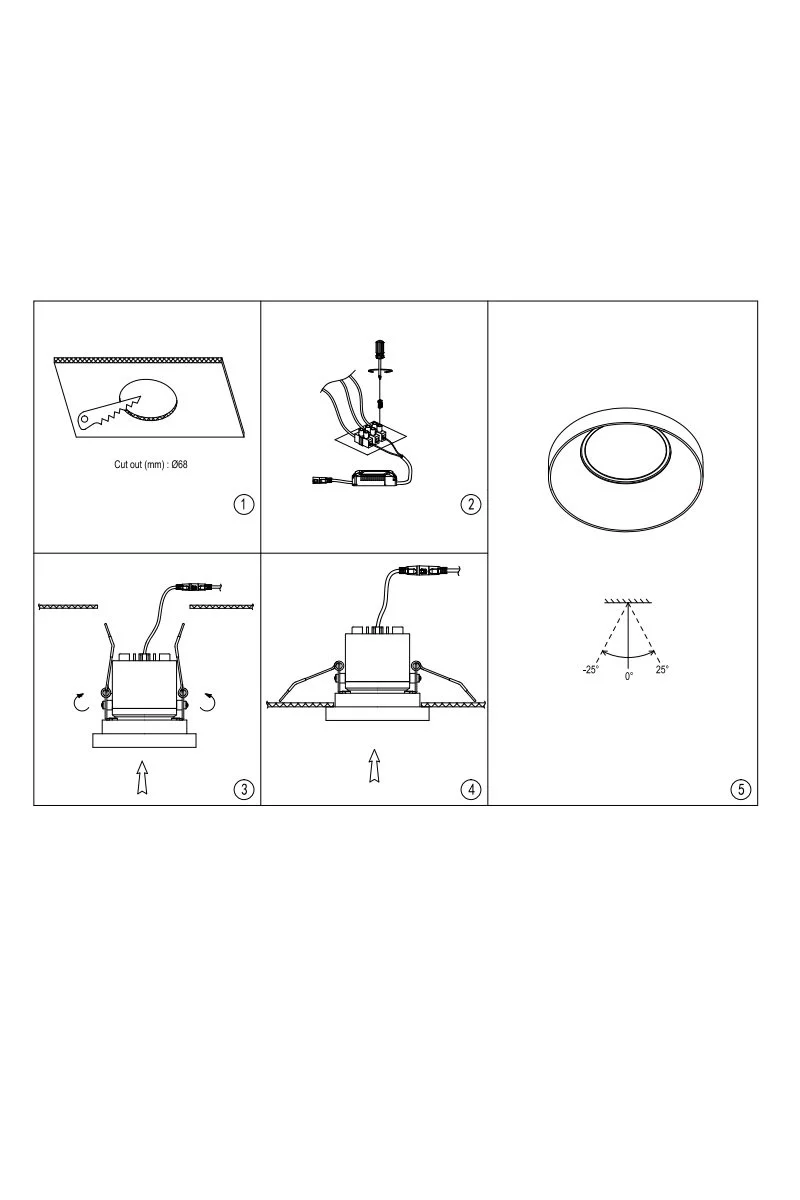 Cut out (mm) : Ø68

1

2

3

4

-25°
0°
25°

5