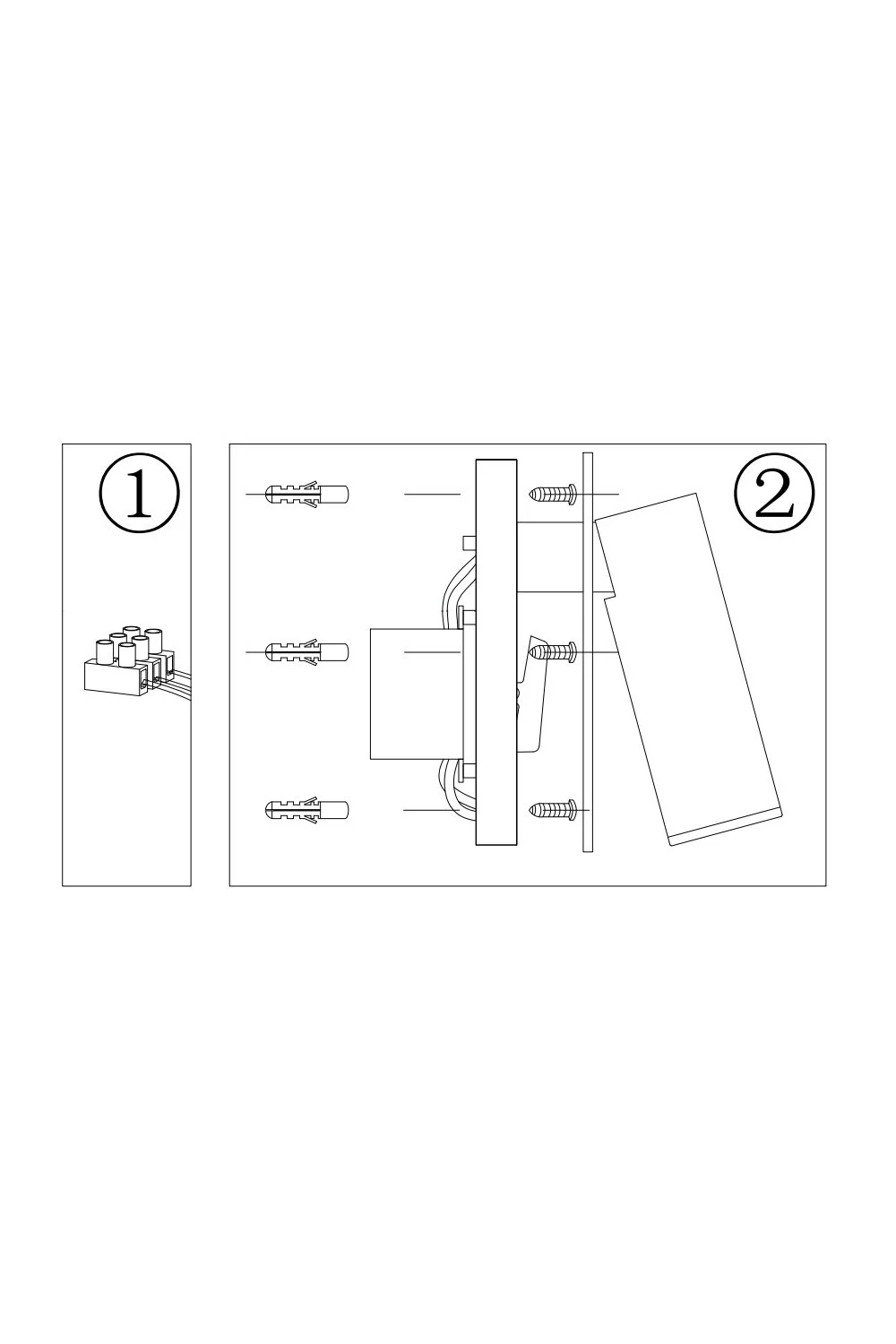 ①

②