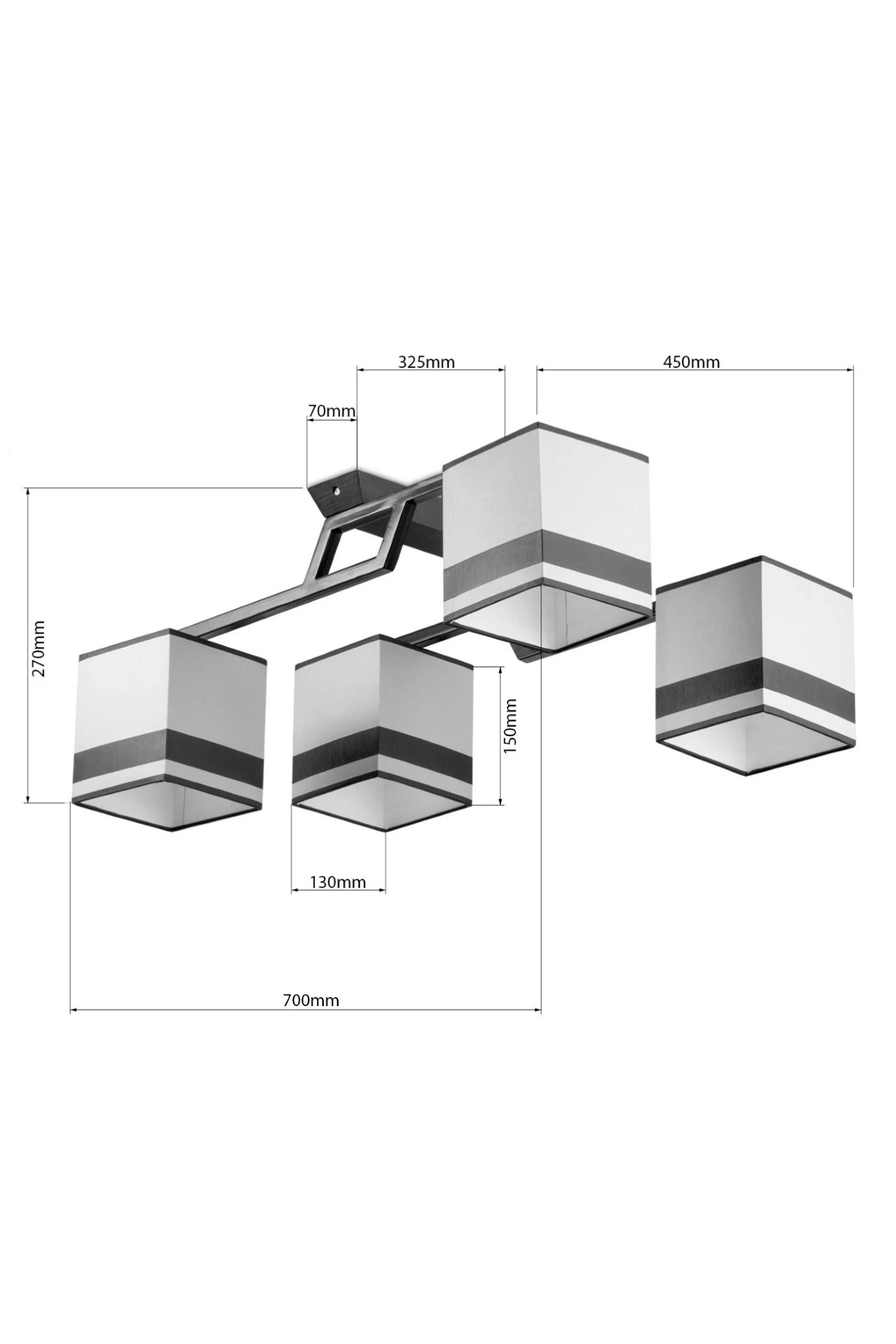 325mm
450mm
70mm
270mm
150mm
130mm
700mm