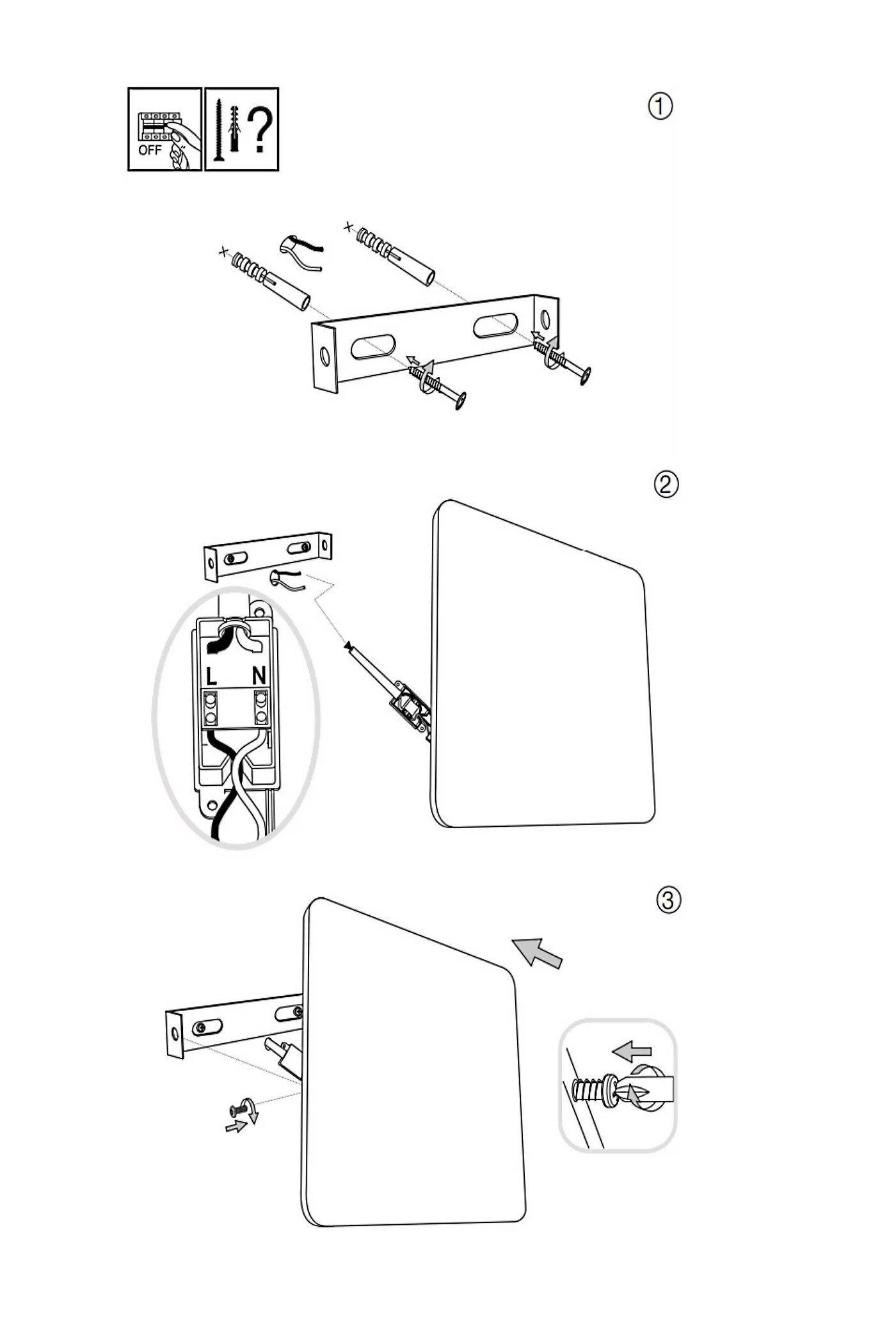 OFF

?

①

②

L N

③