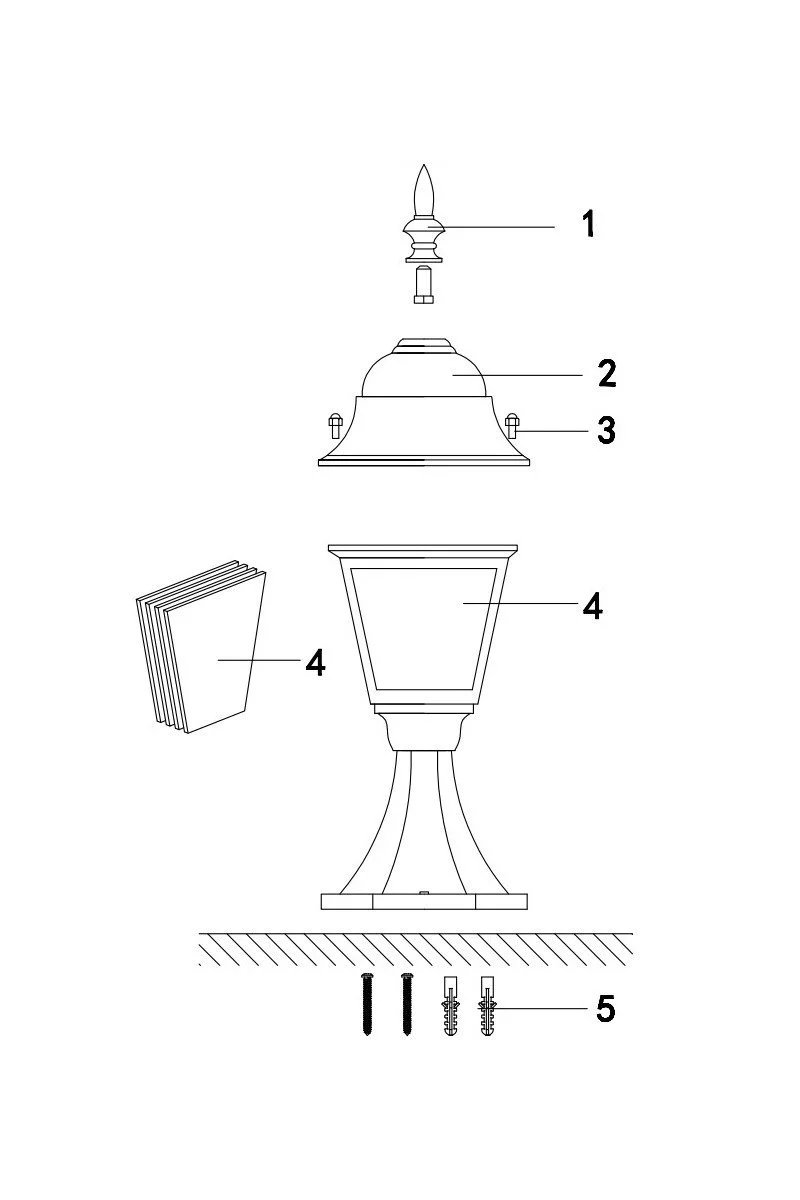 1

2

3

4

4

5