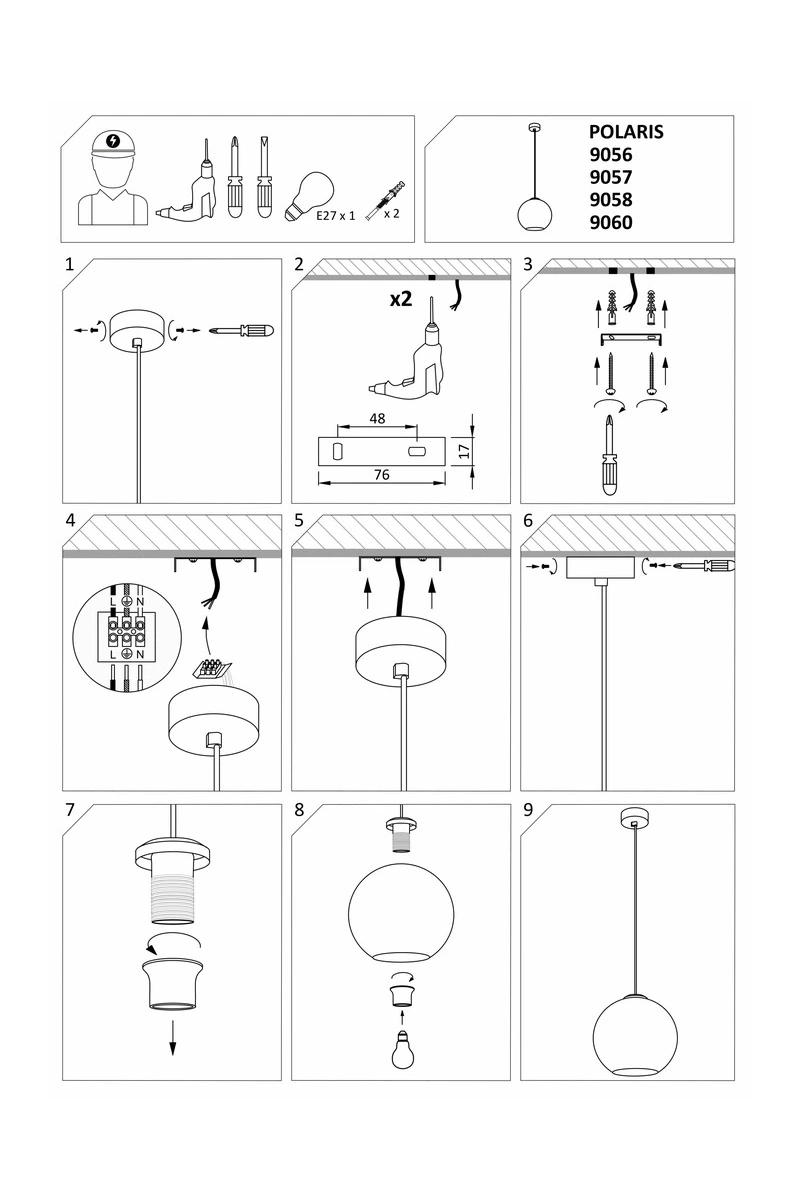 E27 x 1

x 2

POLARIS
9056
9057
9058
9060

1

2

x2

48

17

76

3

4

L N

L N

5

6

7

8

9