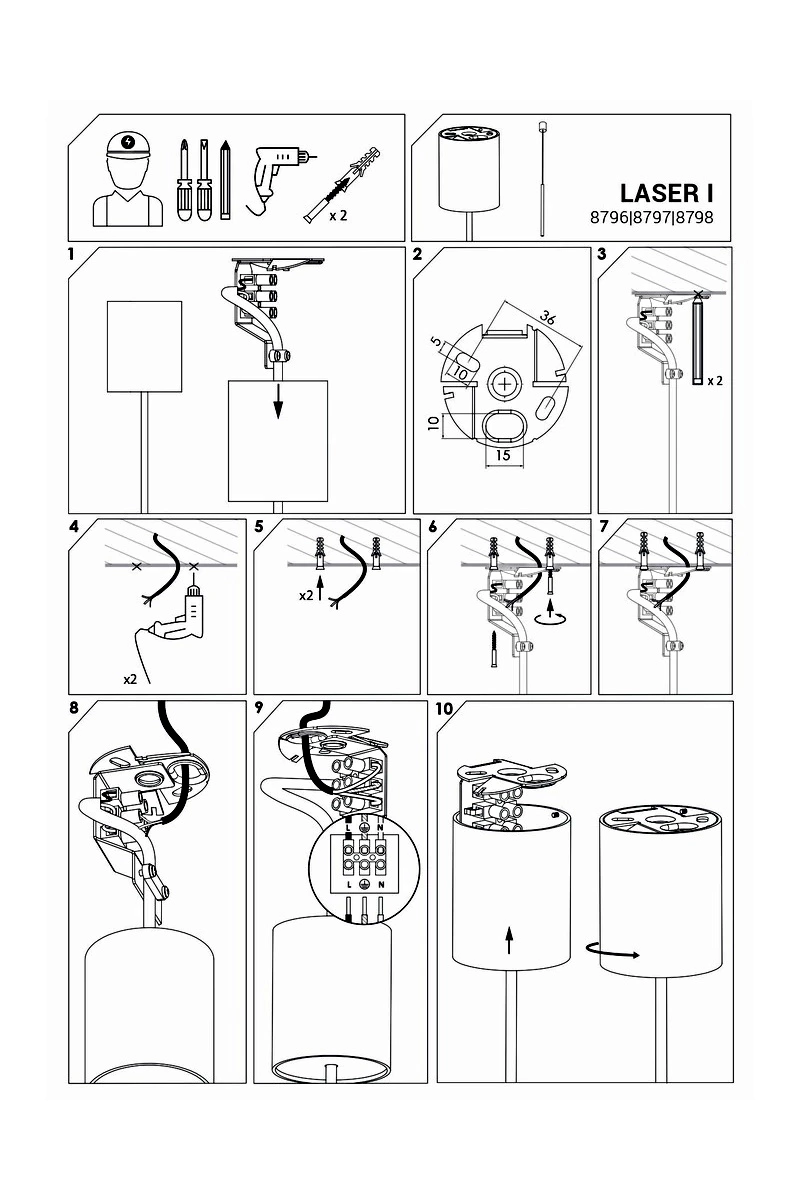 x 2

LASER I
8796|8797|8798

1

2

36
5
10
10
15

3

x 2

4

x2

5

x2

6

7

8

9

L N
L N

10