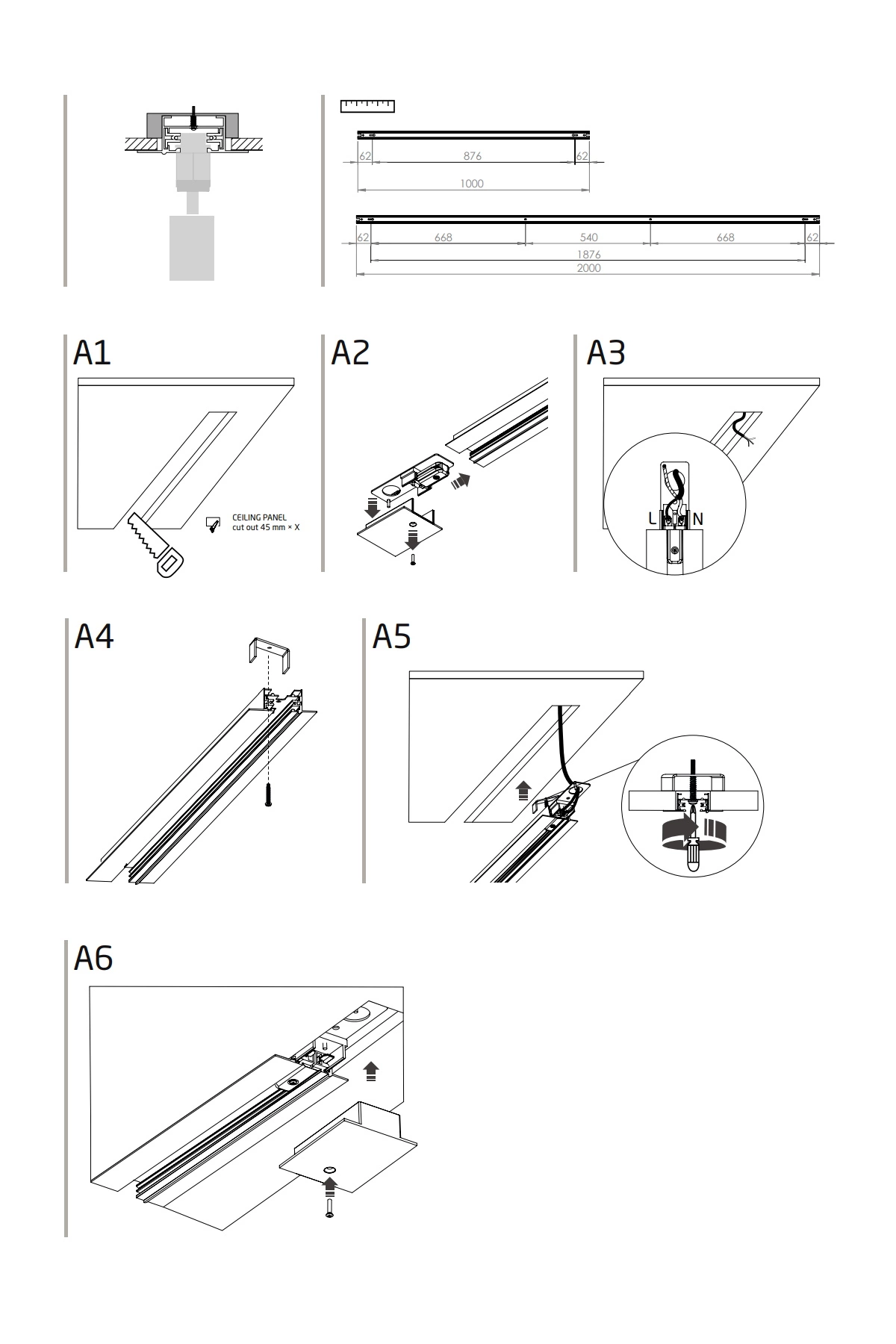 62
876
62
1000

62
668
540
668
62
1876
2000

A1

CEILING PANEL
cut out 45 mm × X

A2

A3

L
N

A4

A5

A6