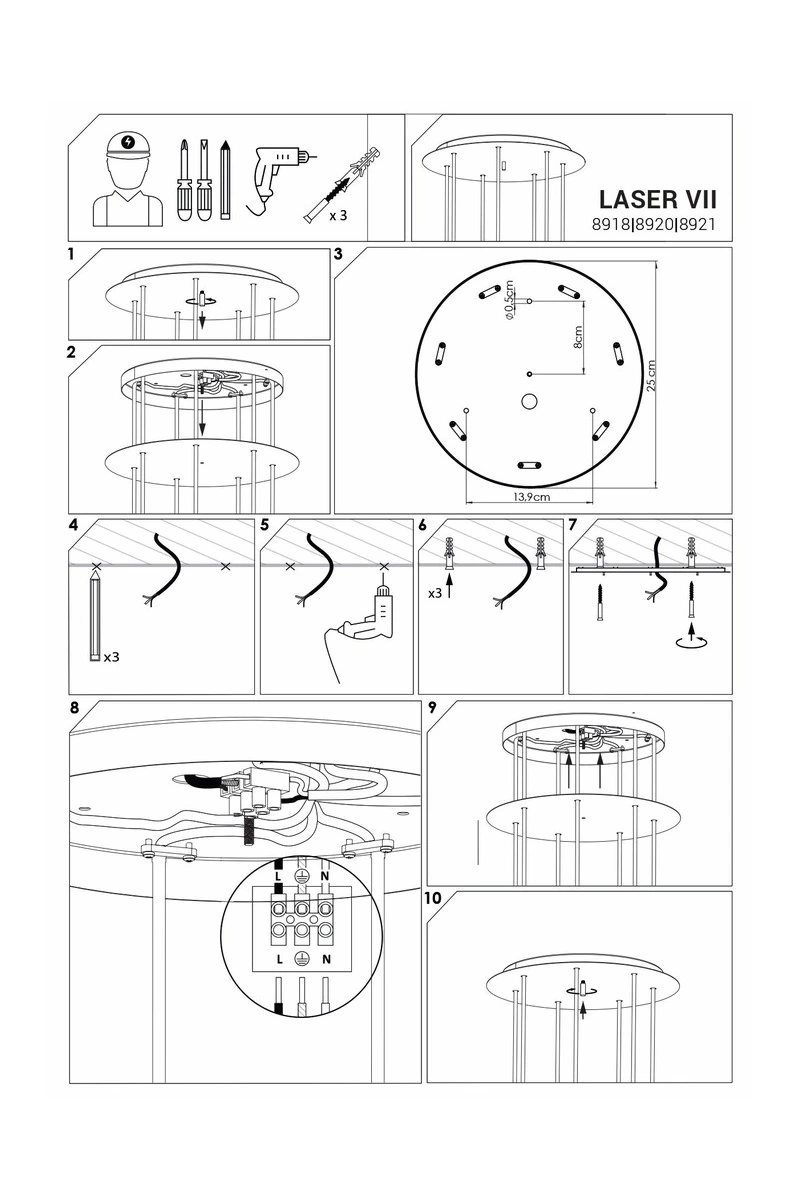 x 3

LASER VII
8918|8920|8921

1

2

3

ø 0,5cm

8cm

25 cm

13,9cm

4

x3

5

6

x3

7

8

L N

L N

9

10