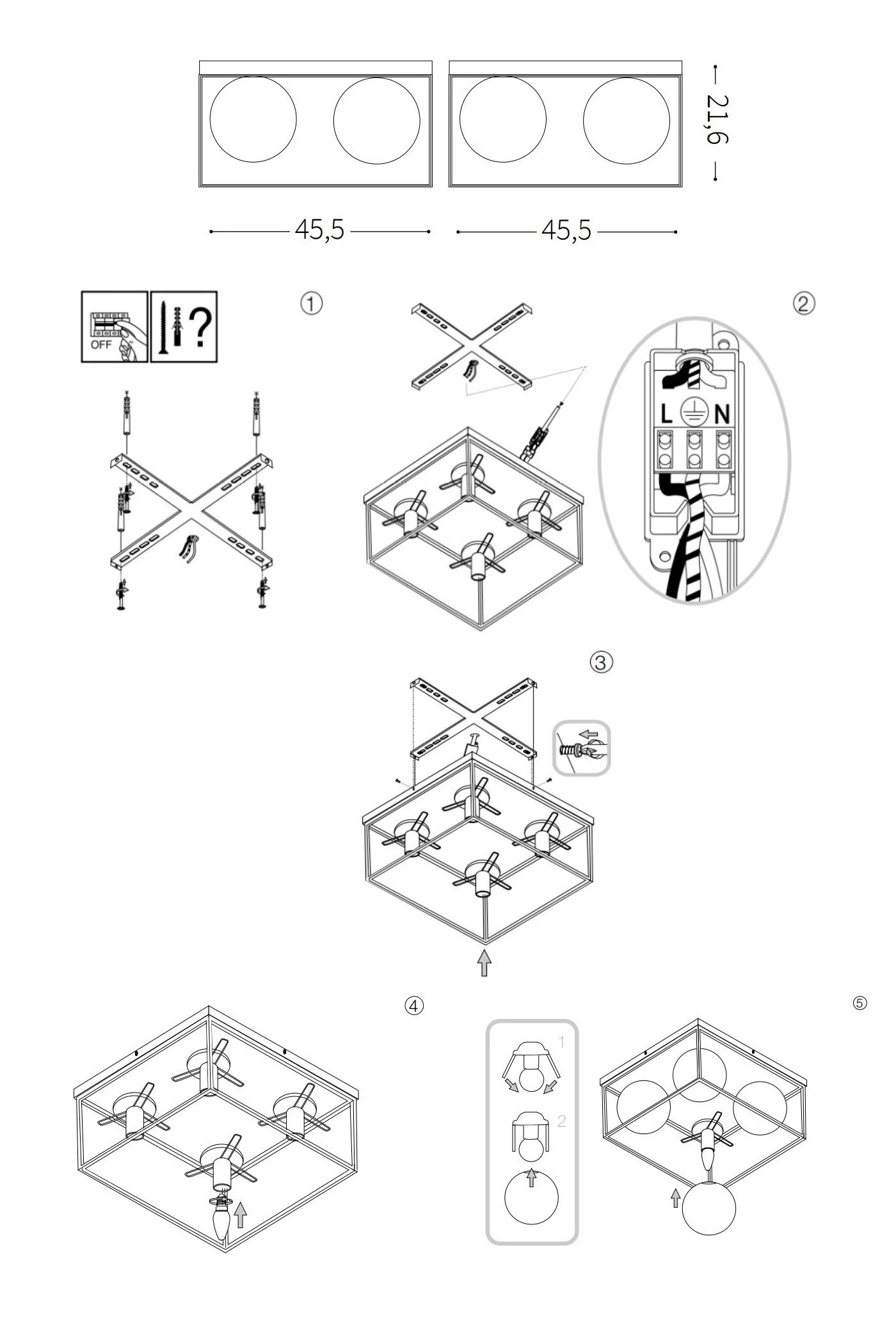 21,6

45,5

45,5

OFF

?

①

②

L

N

③

④

⑤

1

2