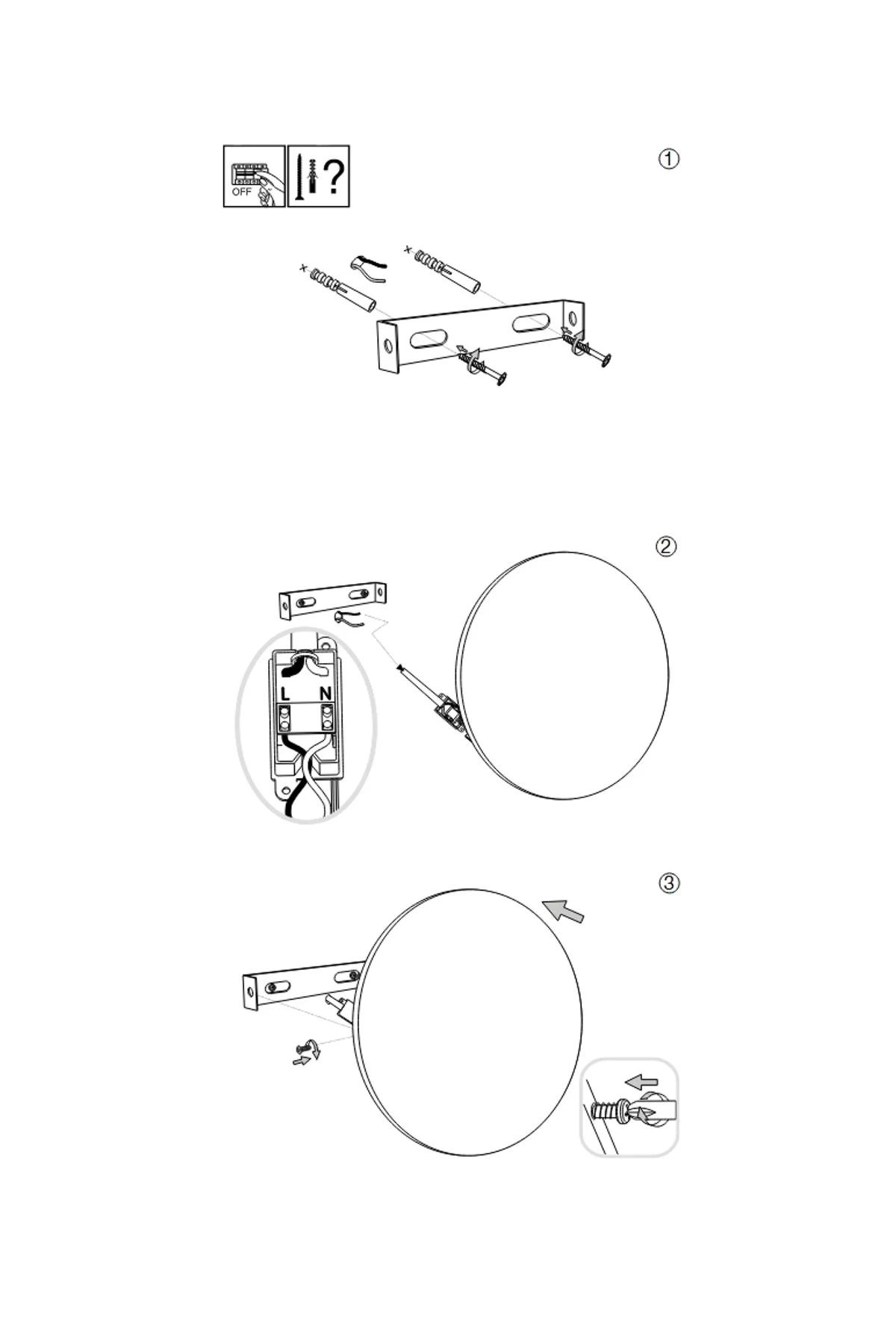 OFF

?

①

②

L N

③