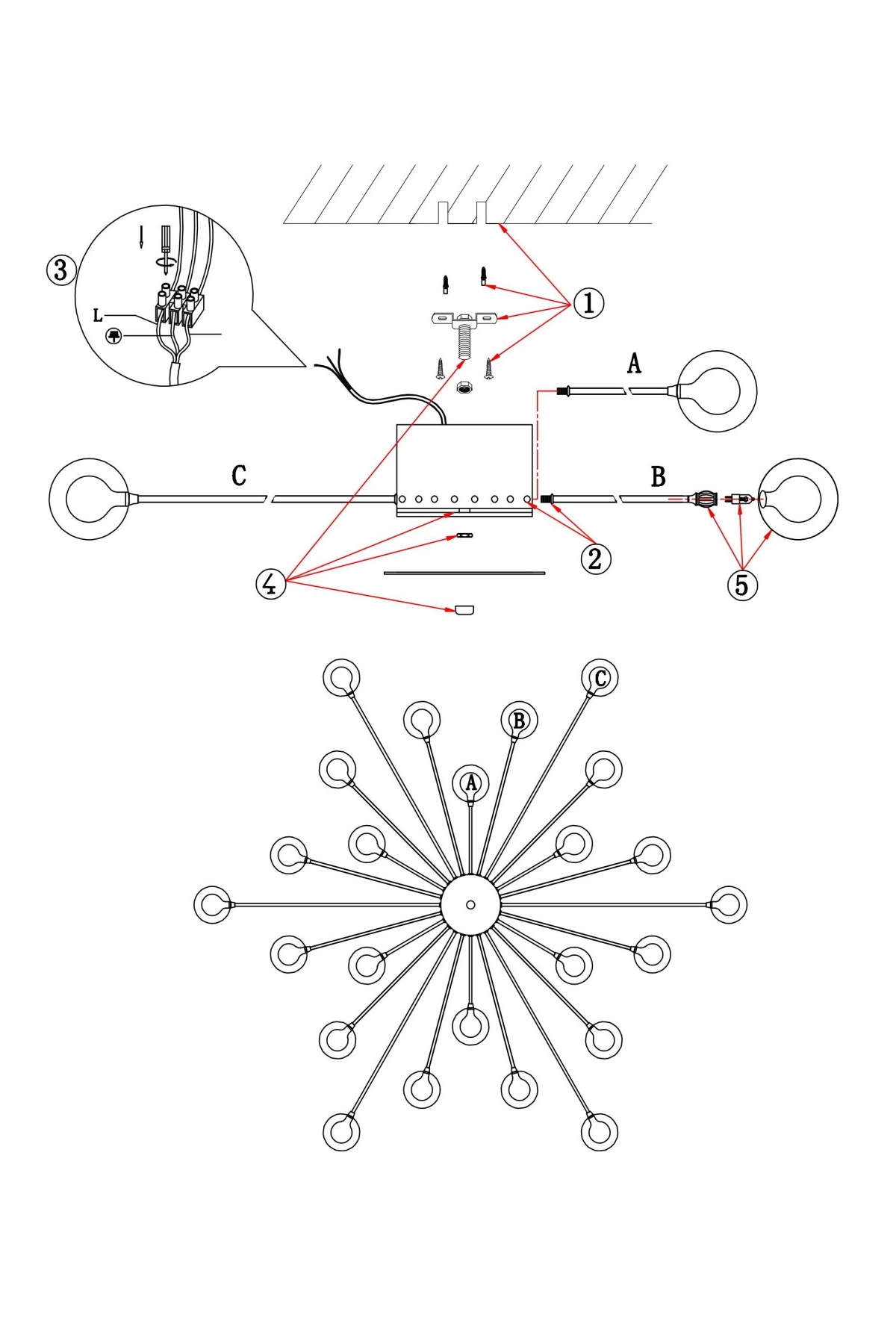 ③
L
①
A
C
B
②
④
⑤
C
B
A