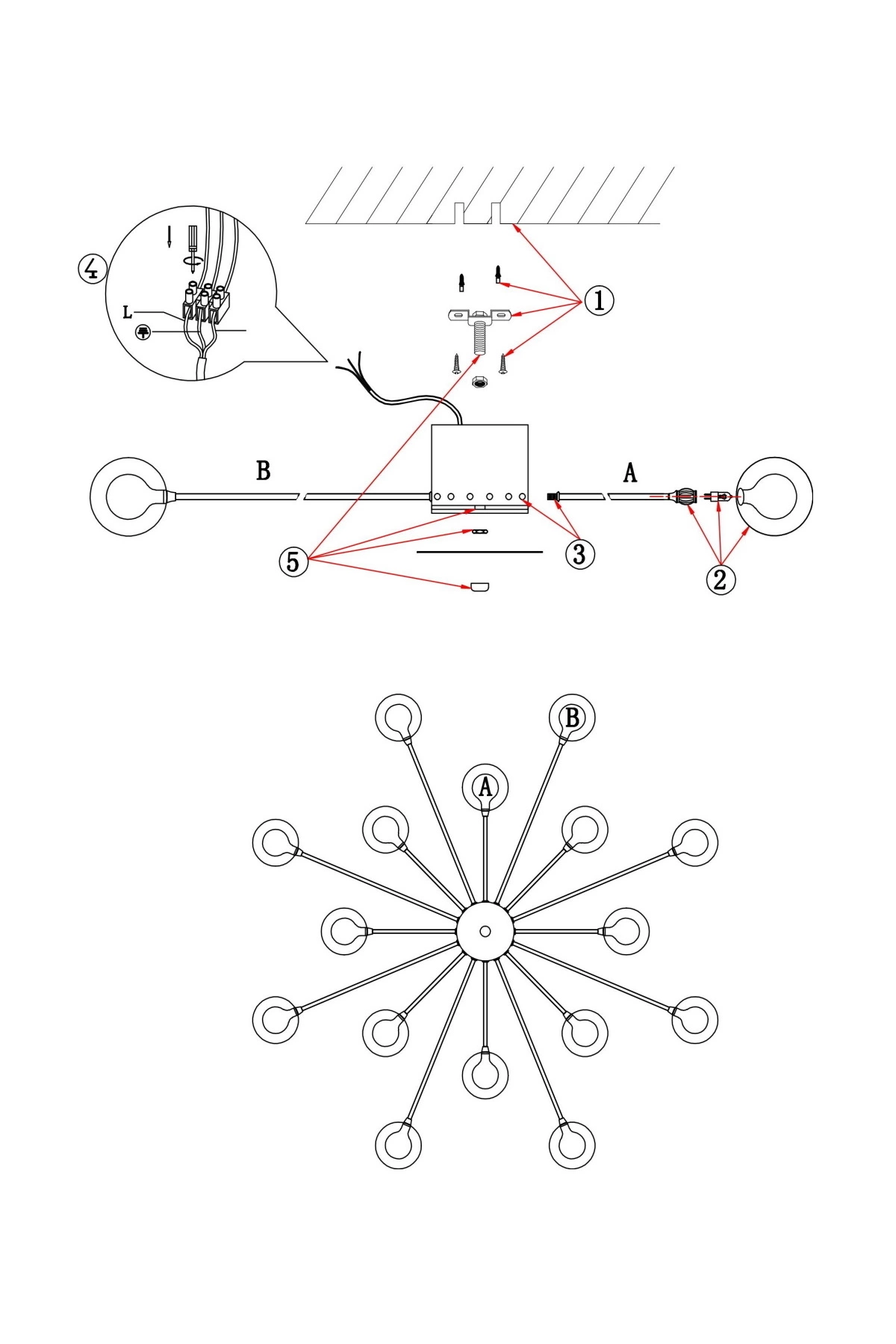 4
L
1
B
A
5
3
2
B
A